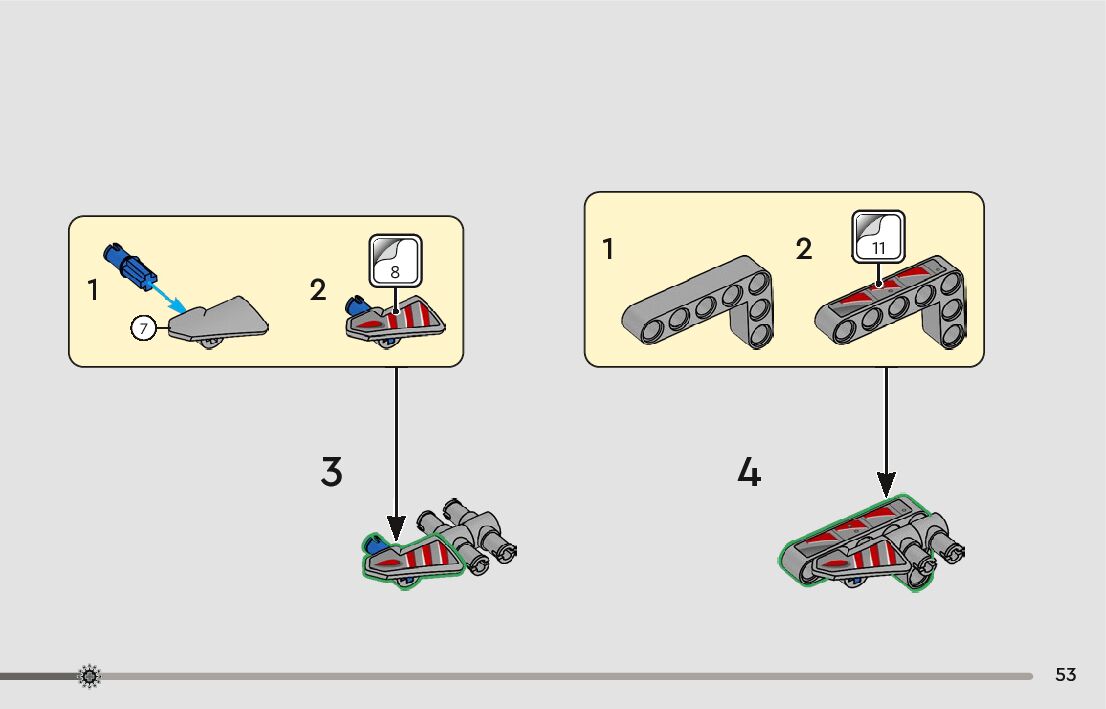 1
7
2
8
3
1
2
11
4
53