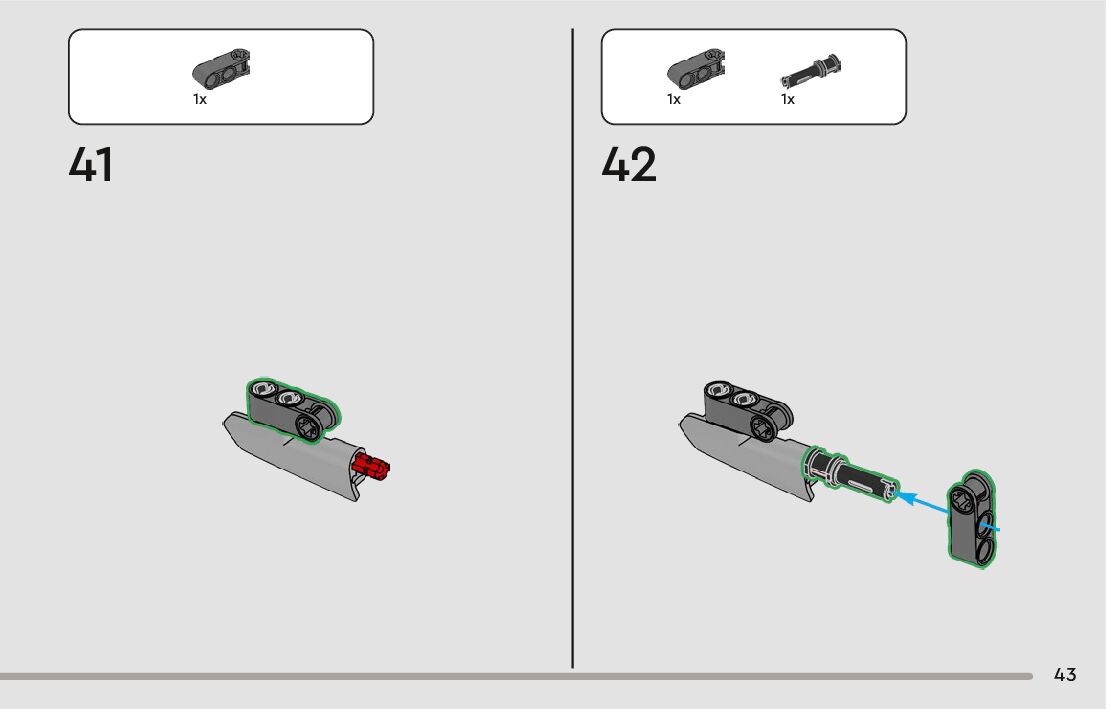 1x

41

1x

1x

42

43