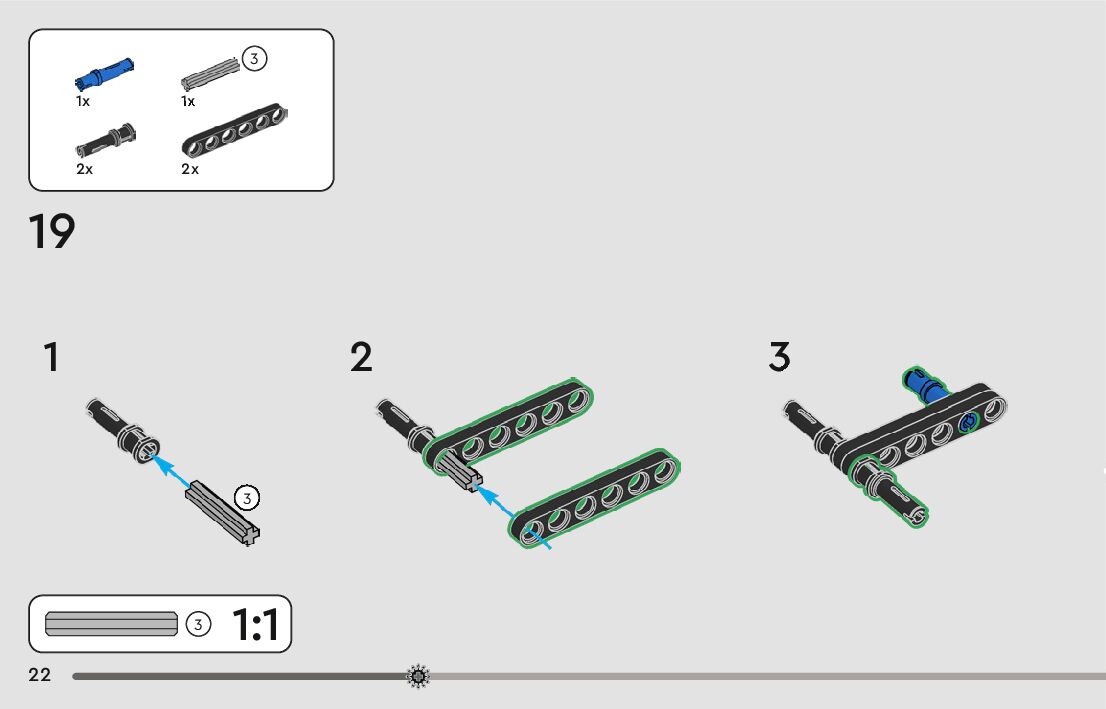 1x
3
1x
2x
2x

19

1
3

2

3

3 1:1

22