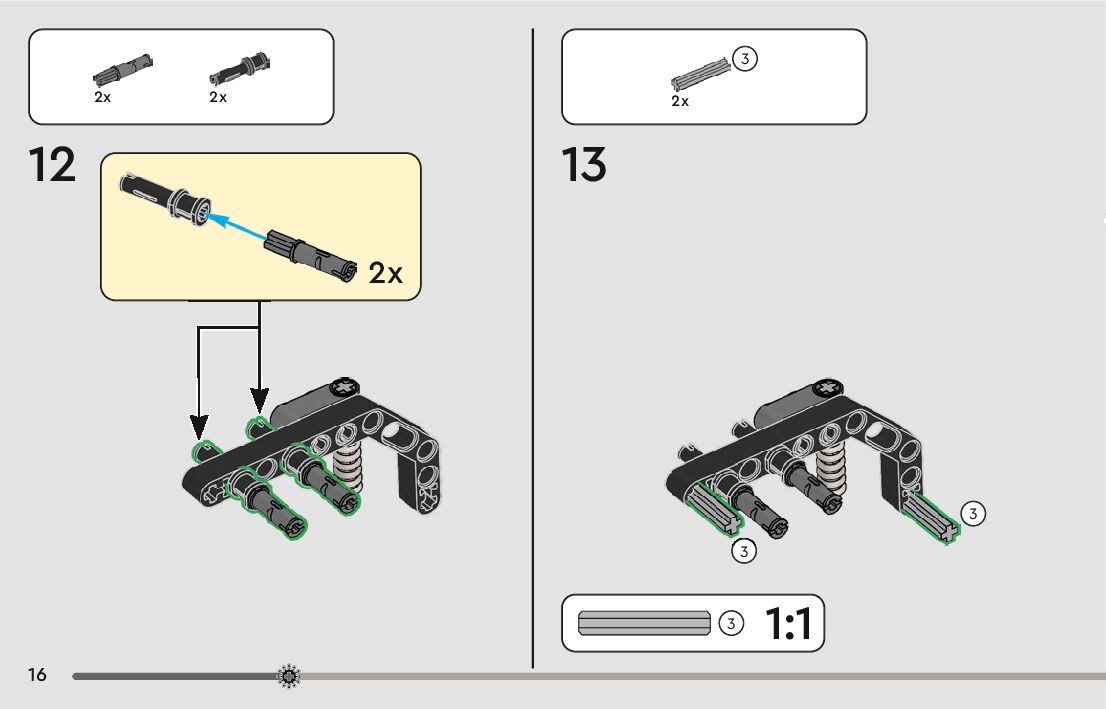 2x 2x

12

2x

3
2x

13

3

3

3 1:1

16