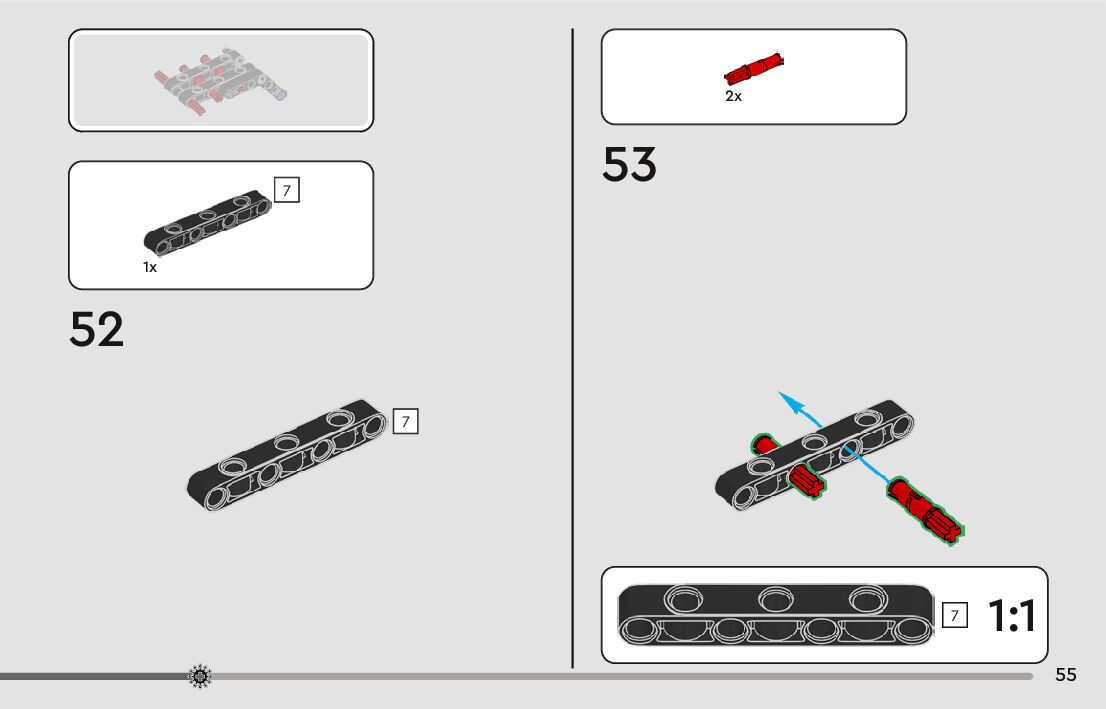 7

1x

52

7

2x

53

7 1:1

55