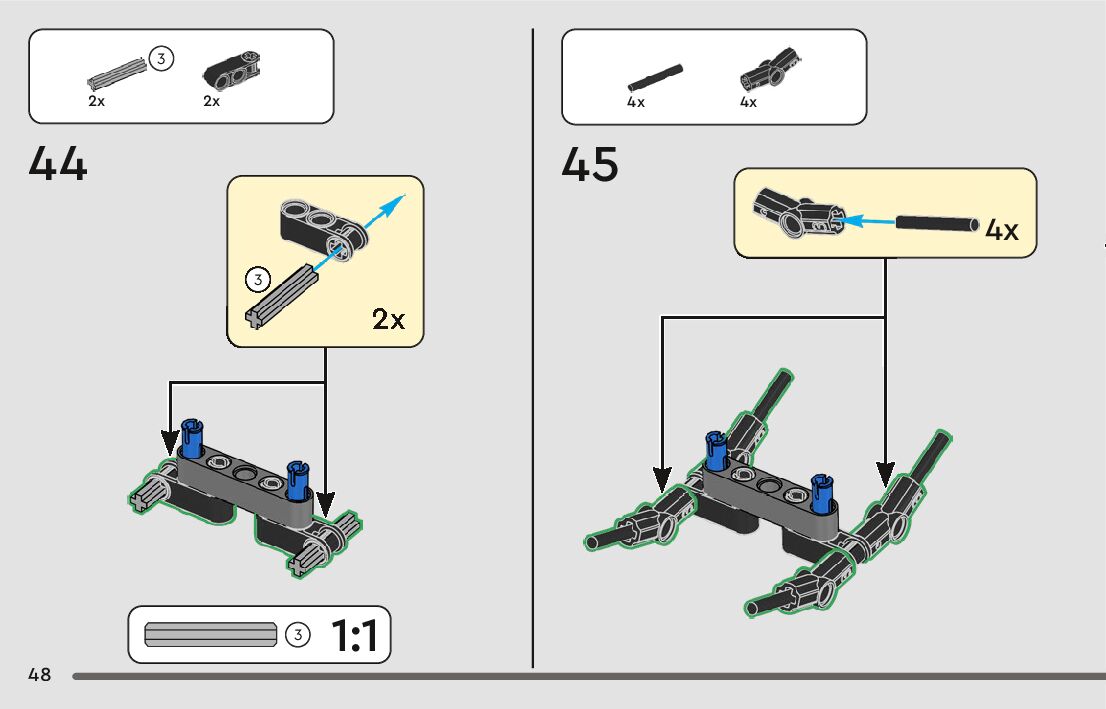 3
2x
2x

44

3
2x

3
1:1

4x
4x

45

4x

48