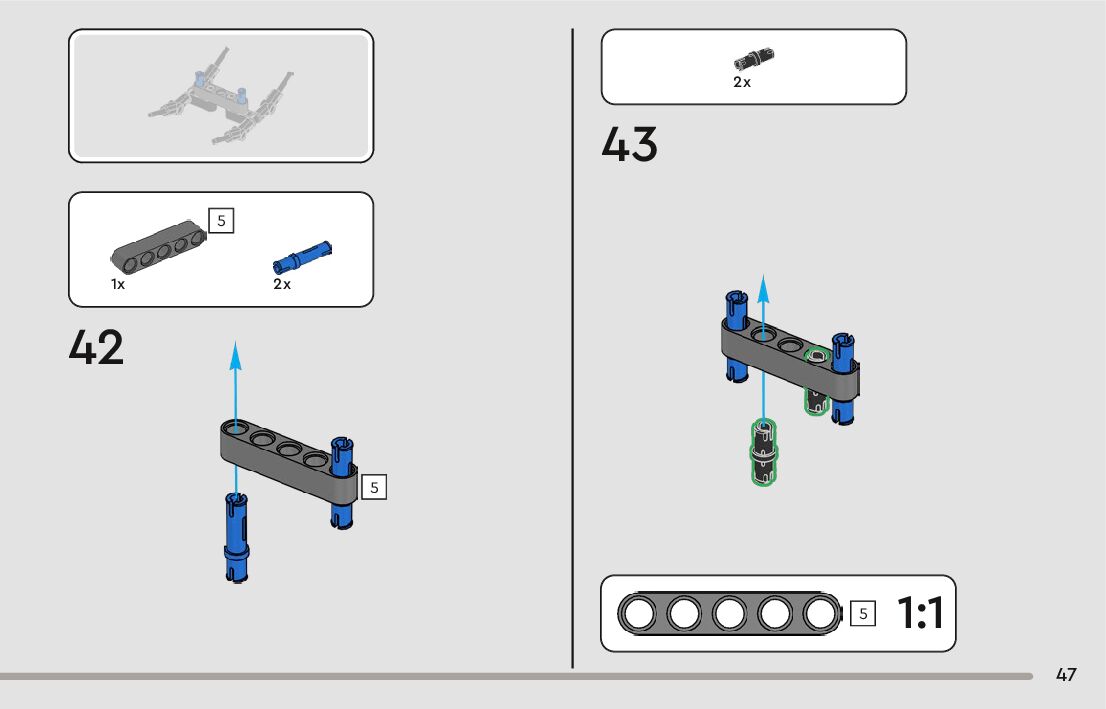 5
1x
2x
42
5
2x
43
5
1:1
47