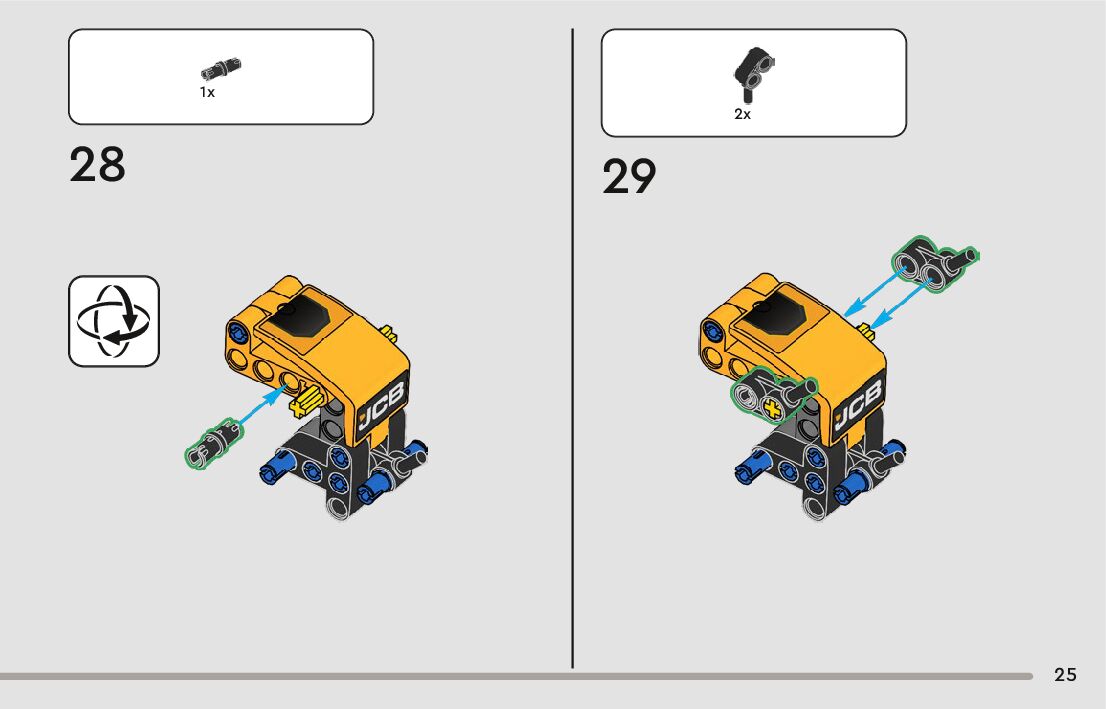 1x

28

JCB

2x

29

JCB

25