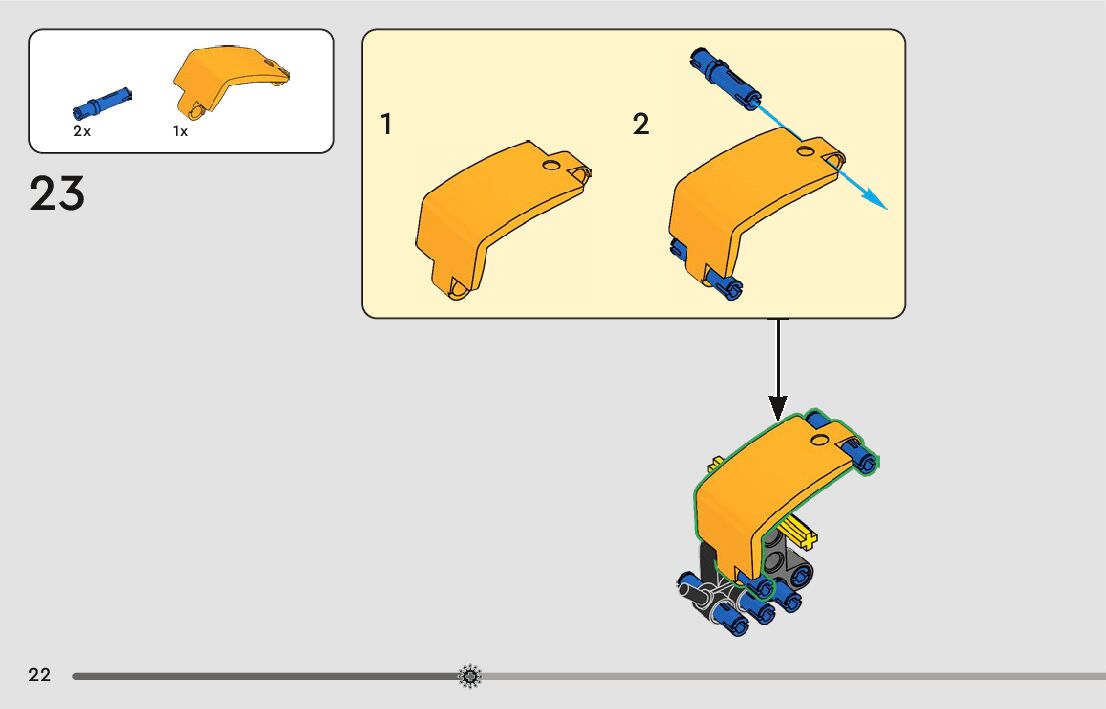 2x
1x

23

1

2

22