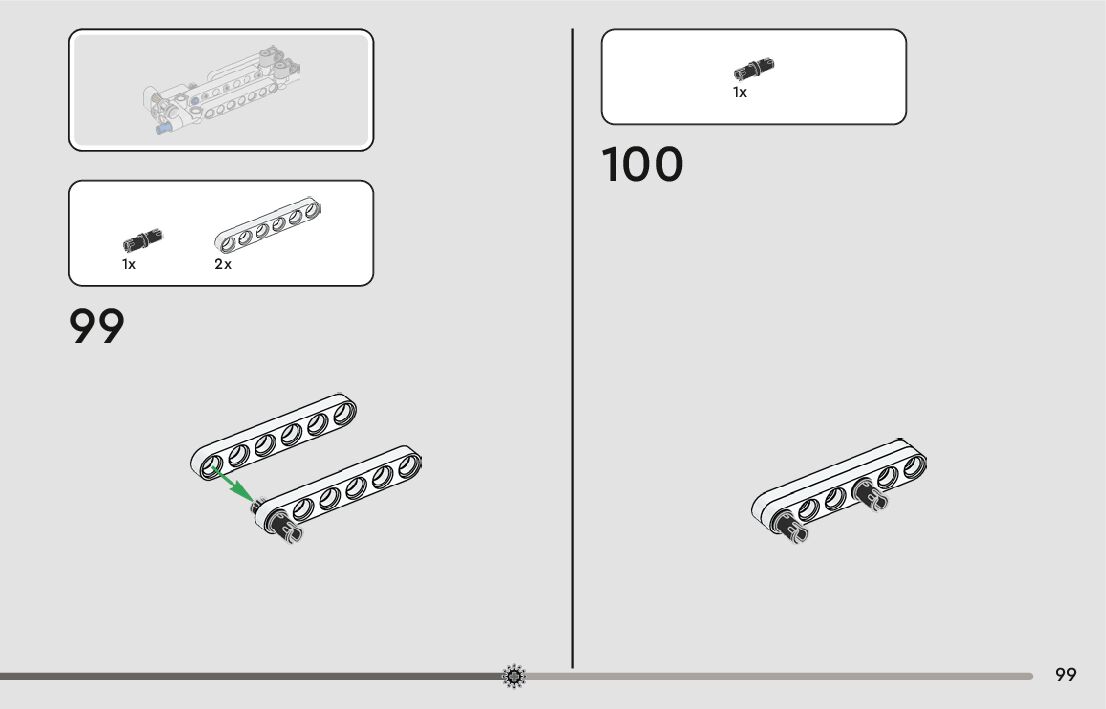 1x 2x

99

1x

100

99