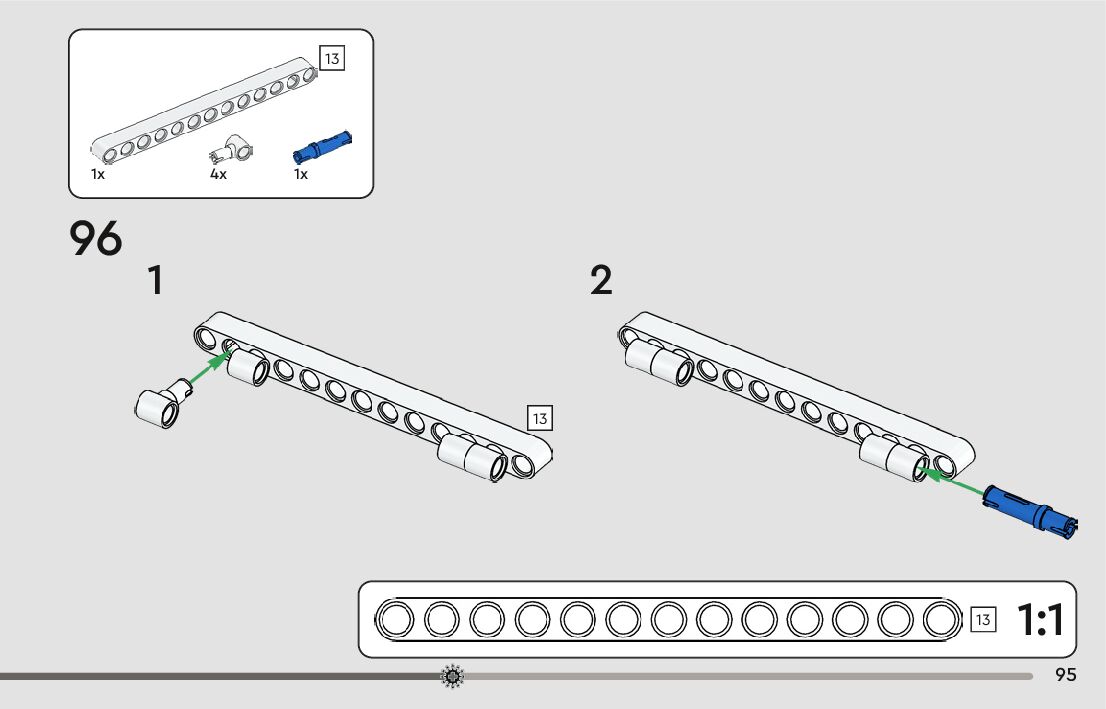 13
1x
4x
1x

96

1

13

2

13 1:1

95