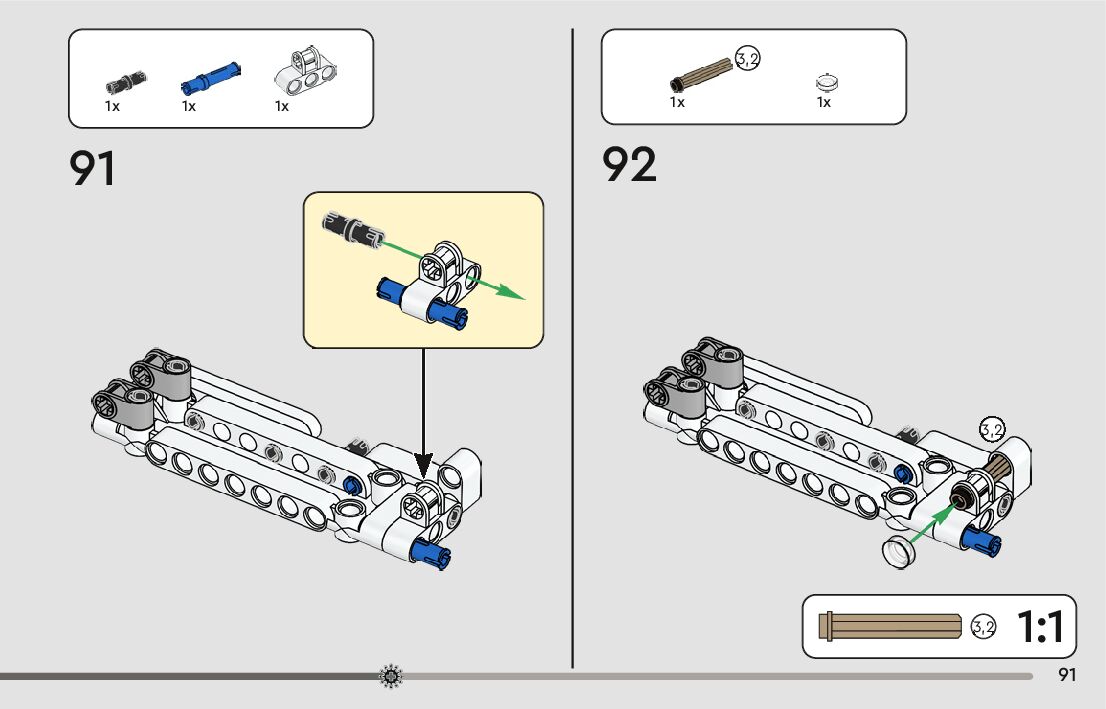 1x 1x 1x

91

3,2

1x 1x

92

3,2

3,2 1:1

91