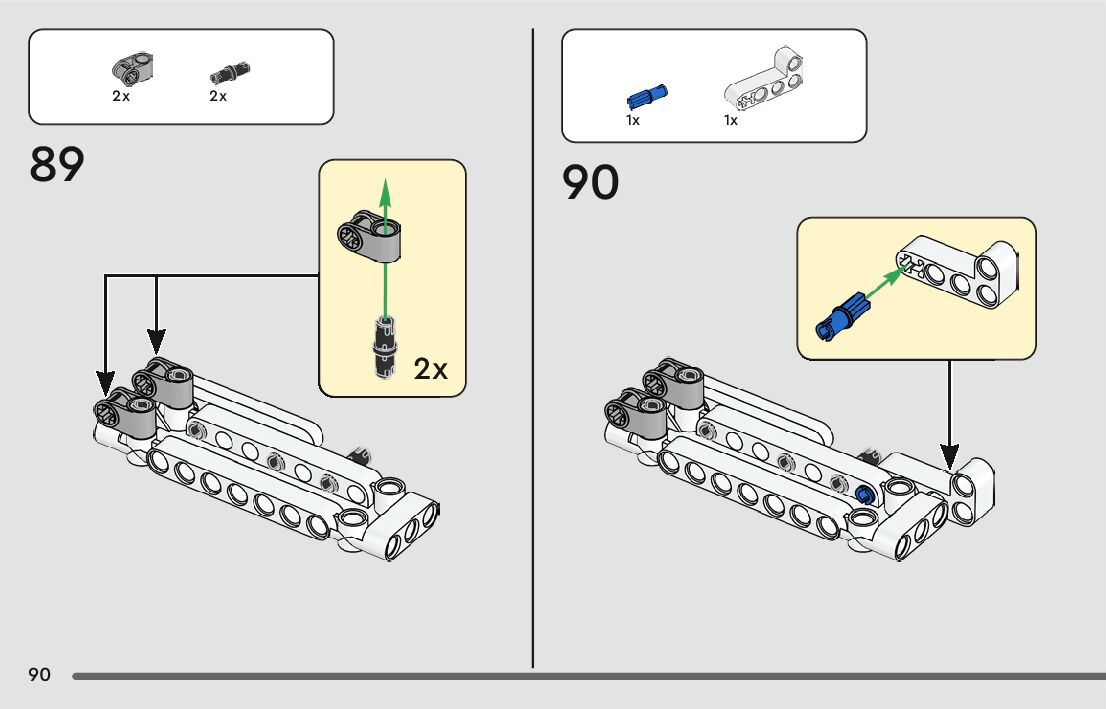 2x 2x

89

2x

1x 1x

90

90