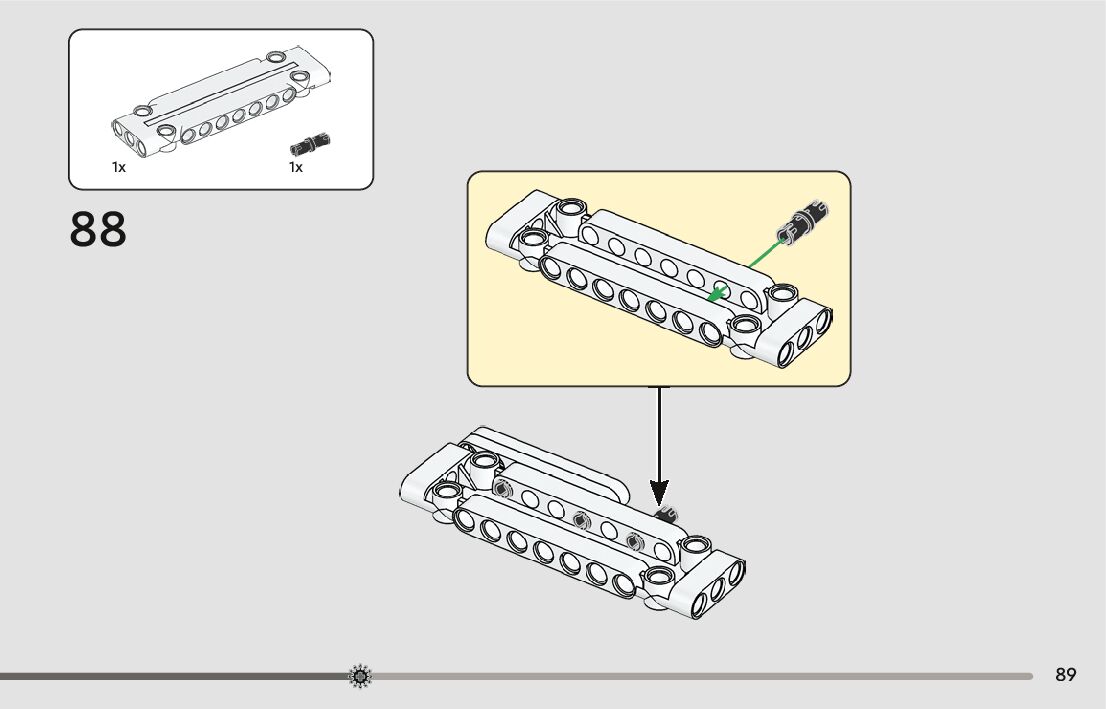 1x
1x

88

89