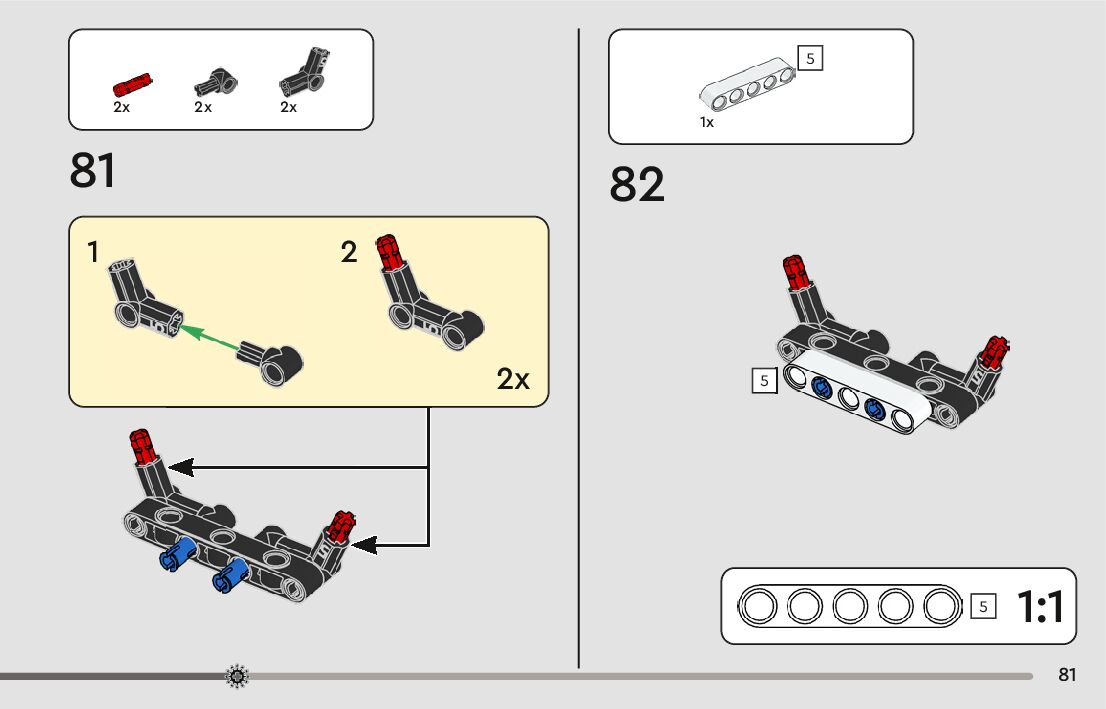 2x 2x 2x

81

1

2

2x

5

1x

82

5

5 1:1

81