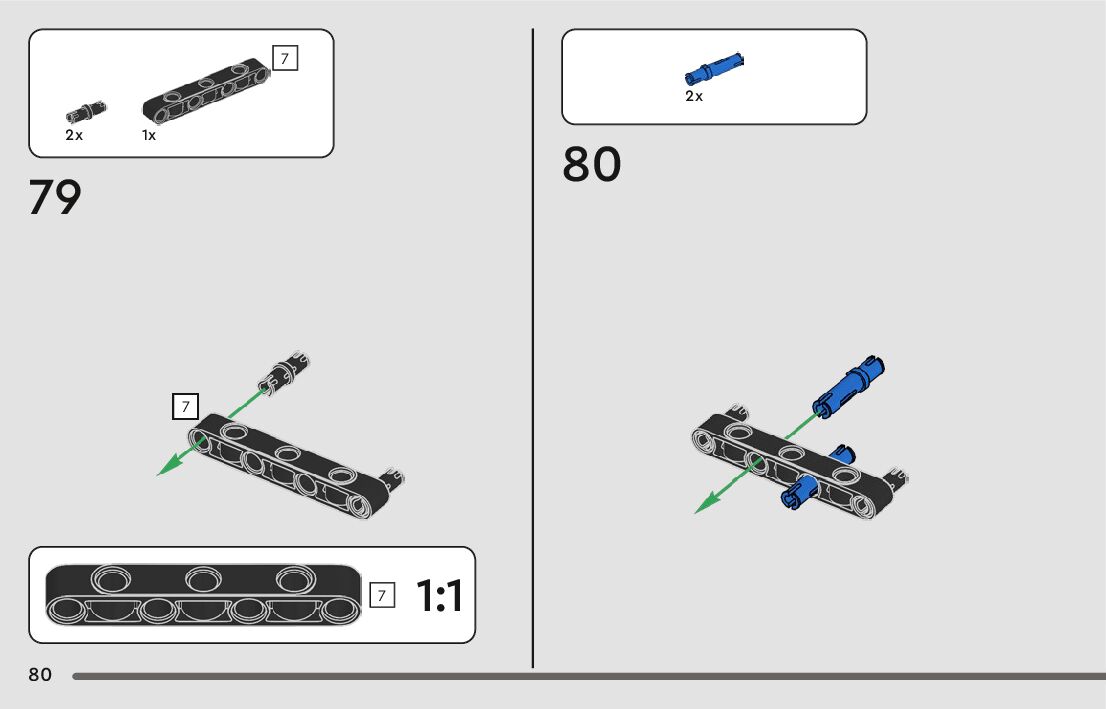 7

2x 1x

79

7

7 1:1

2x

80

80