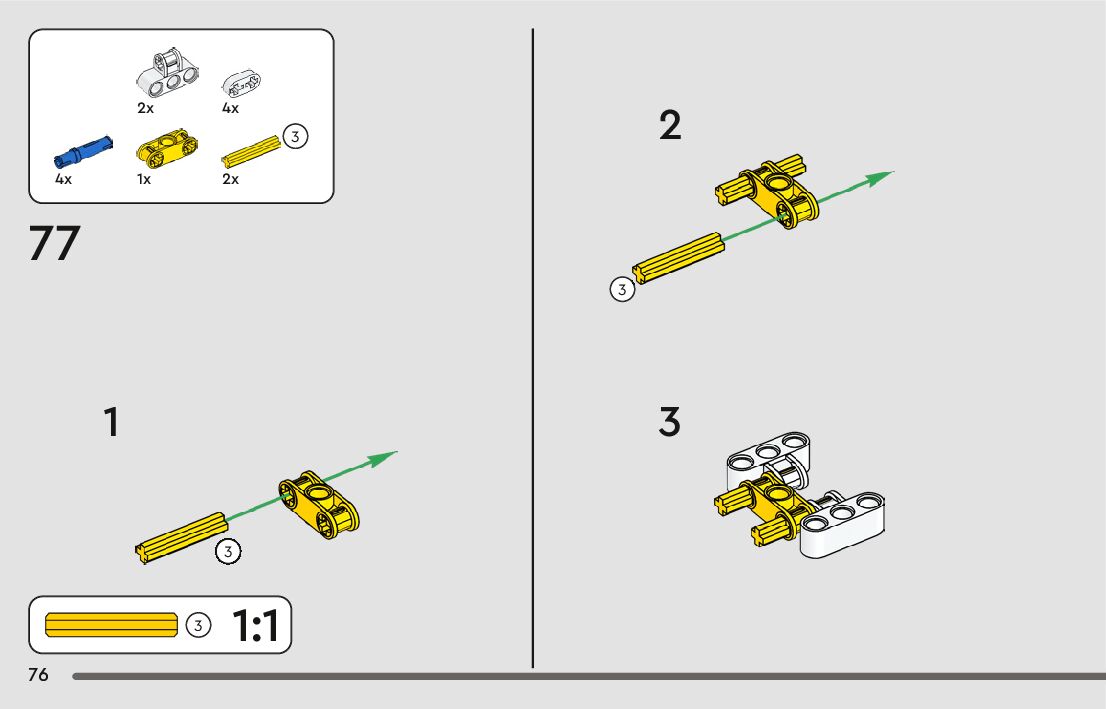 2x
4x
4x
1x
2x
3

77

1

3

3

1:1

76

2

3

3