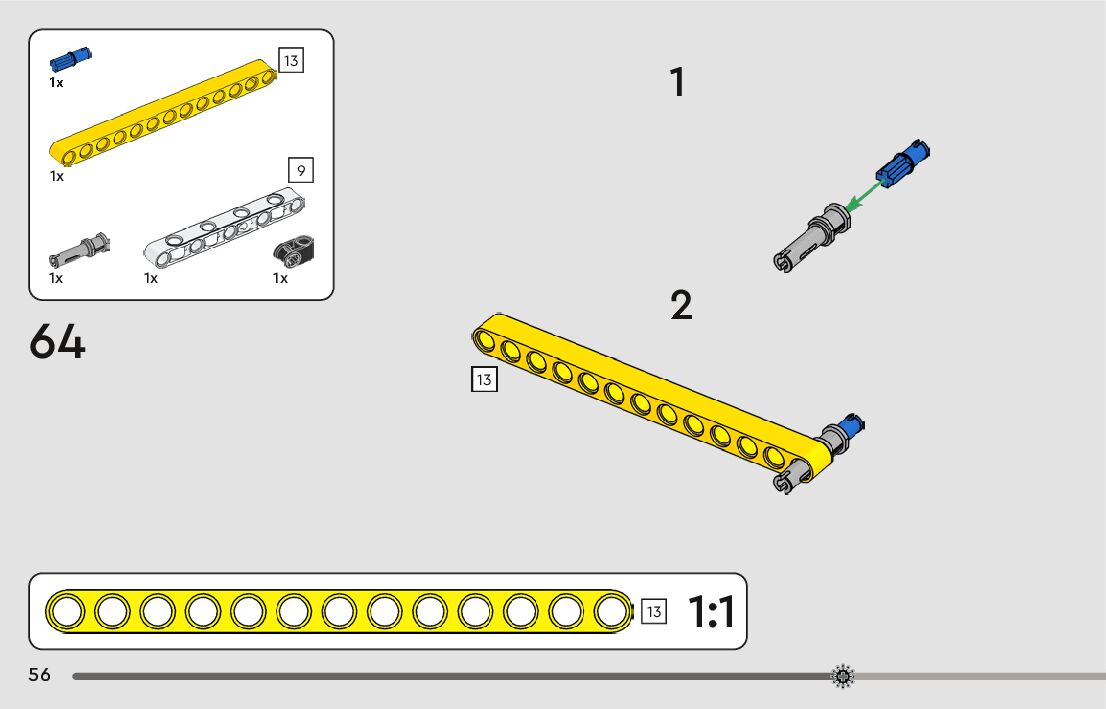 1x
13
1x
9
1x
1x
1x

64

1

2

13

13
1:1

56