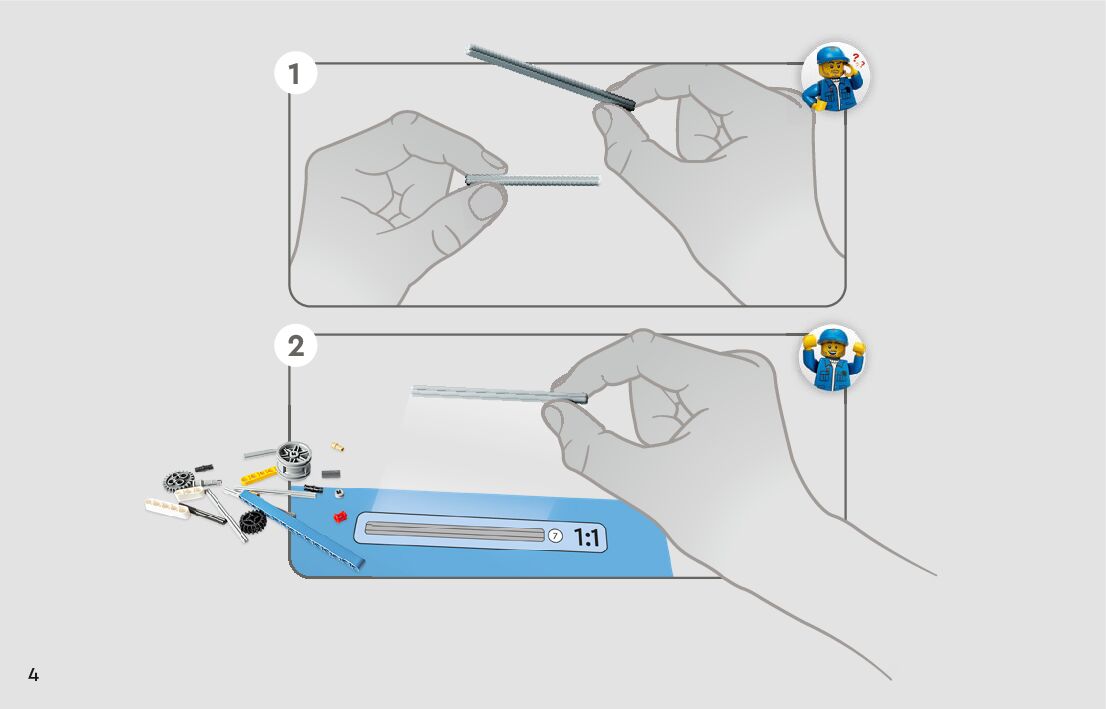 1

?

2

7 1:1

4