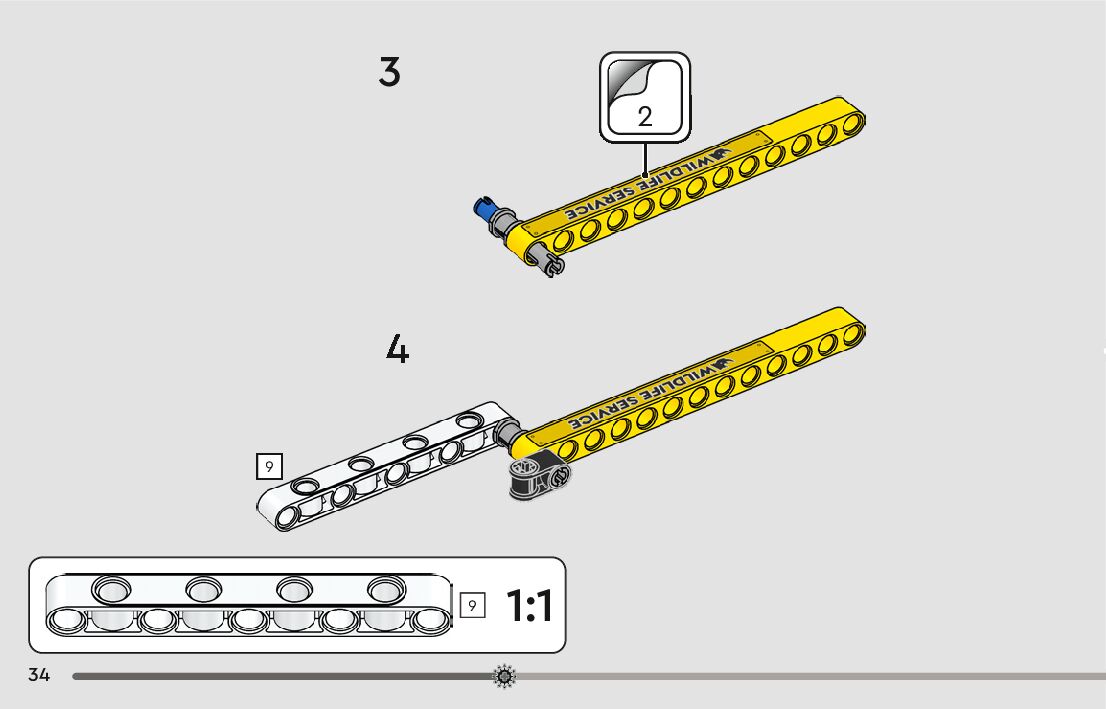 3

2

WILDLIFE SERVICE

4

WILDLIFE SERVICE

9

9

1:1

34