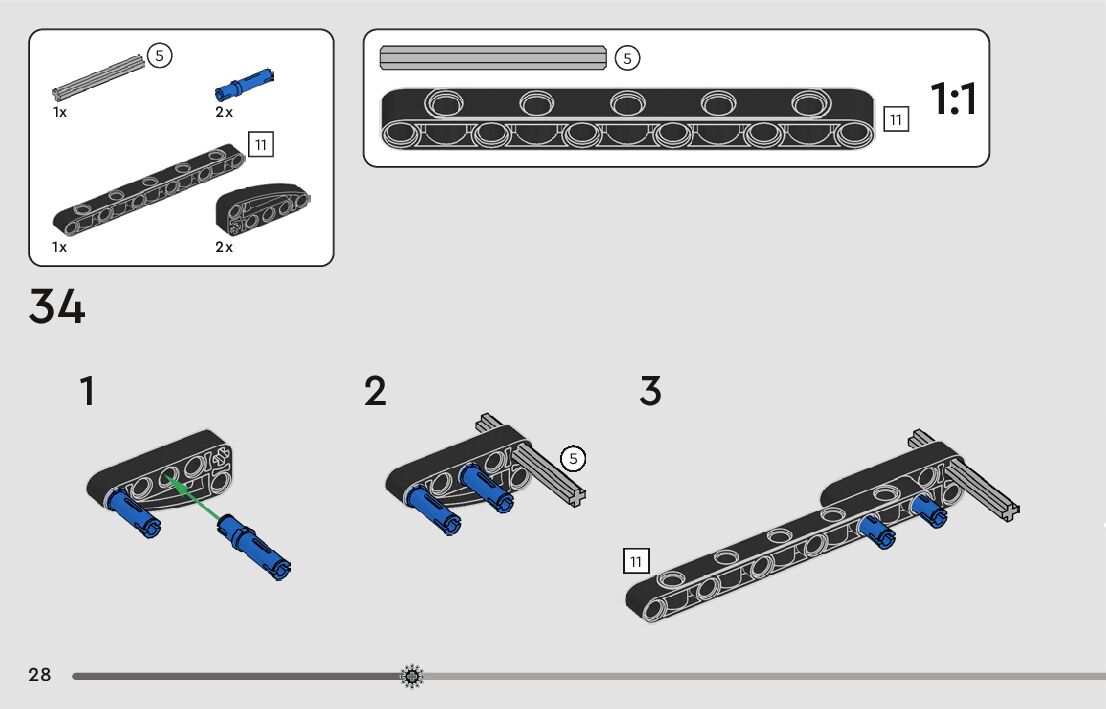 5
1x
2x
11
1x
2x

5
11
1:1

34

1

2
5

3
11

28