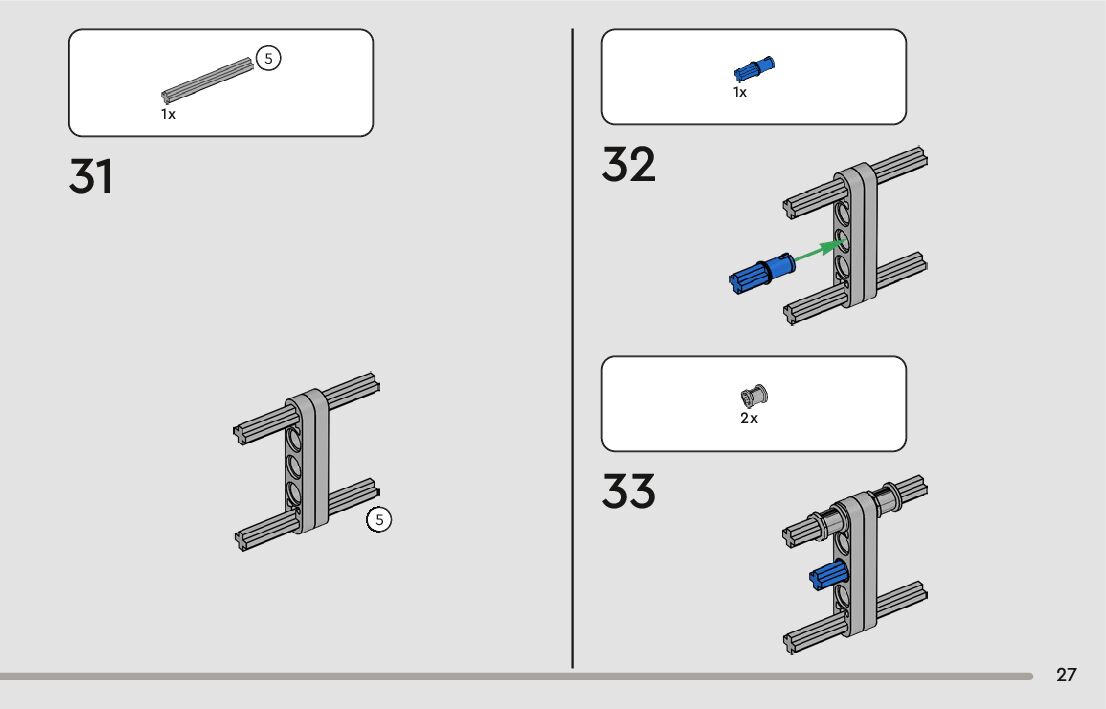 5
1x

31

5

1x

32

2x

33

27