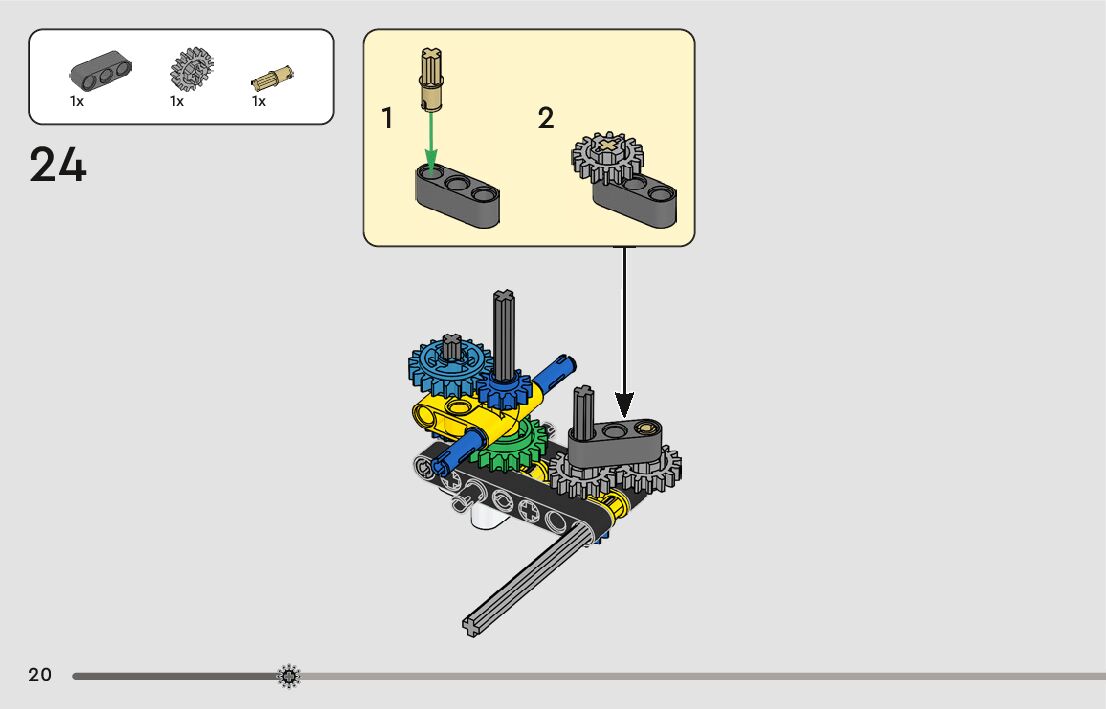 1x
1x
1x

24

1

2

20