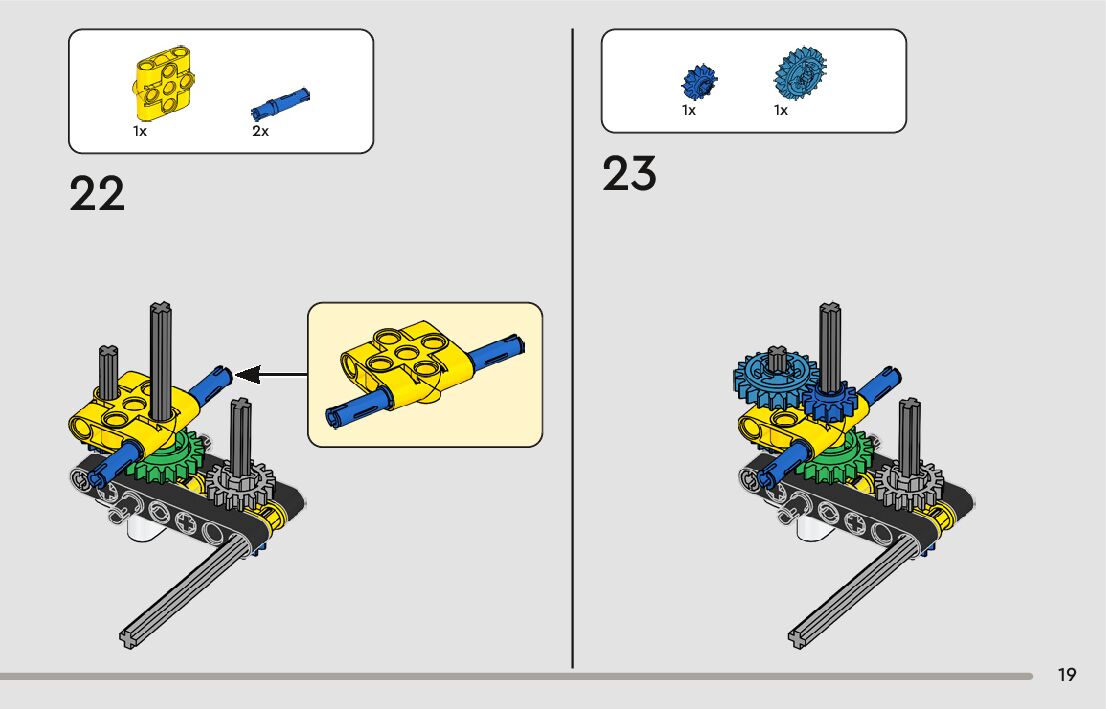 1x 2x

22

1x 1x

23

19