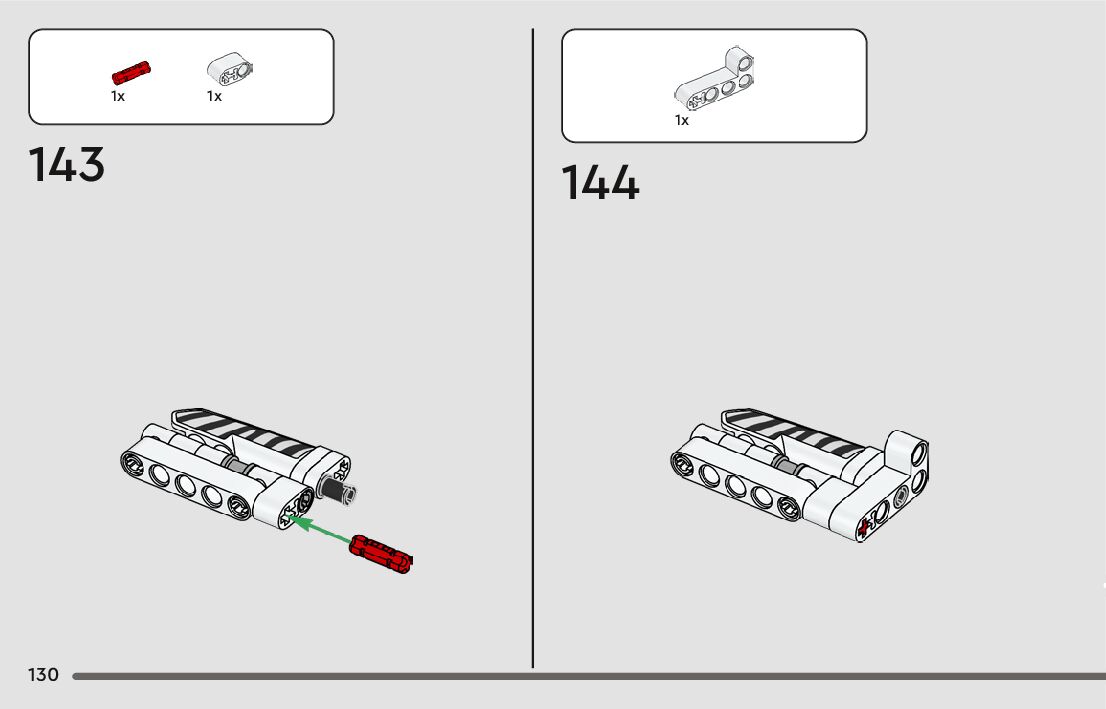 1x 1x

143

1x

144

130