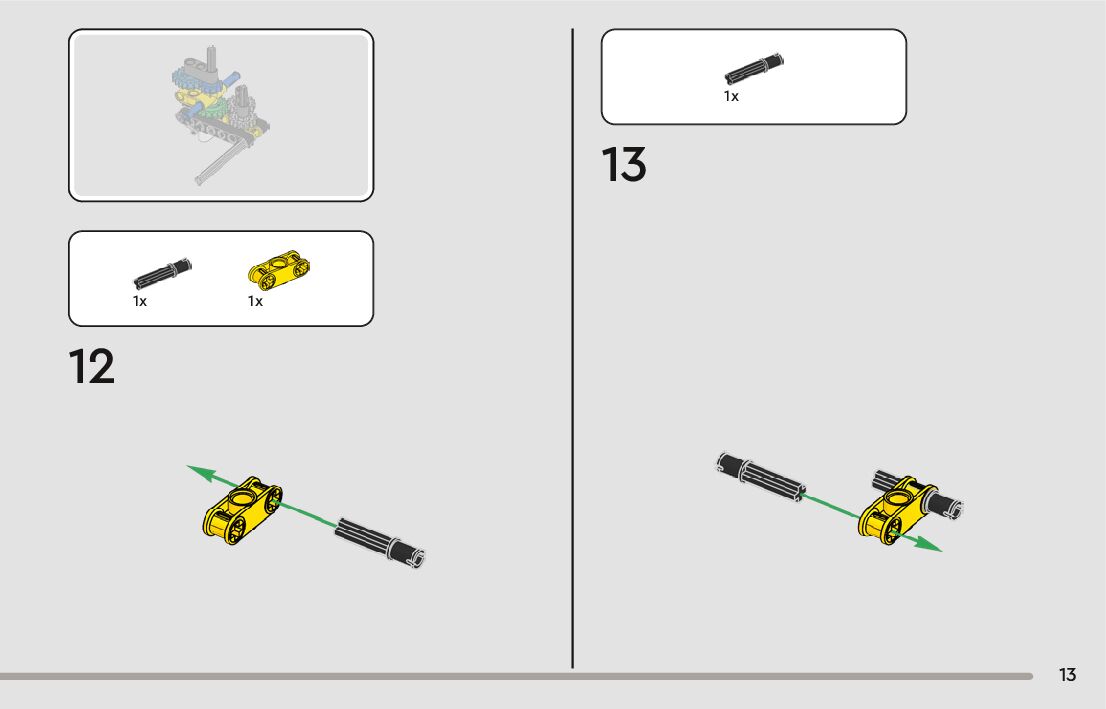 1x

1x

12

1x

13

13