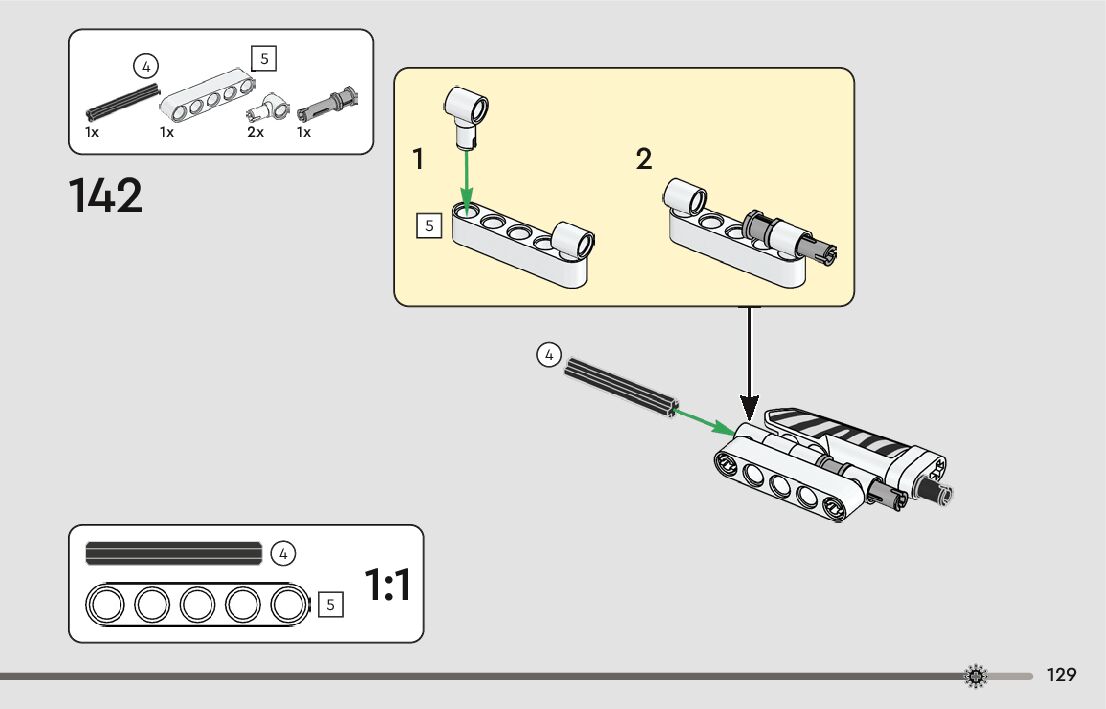 4
5
1x
1x
2x
1x

142

1
2
5

4

4
5
1:1

129