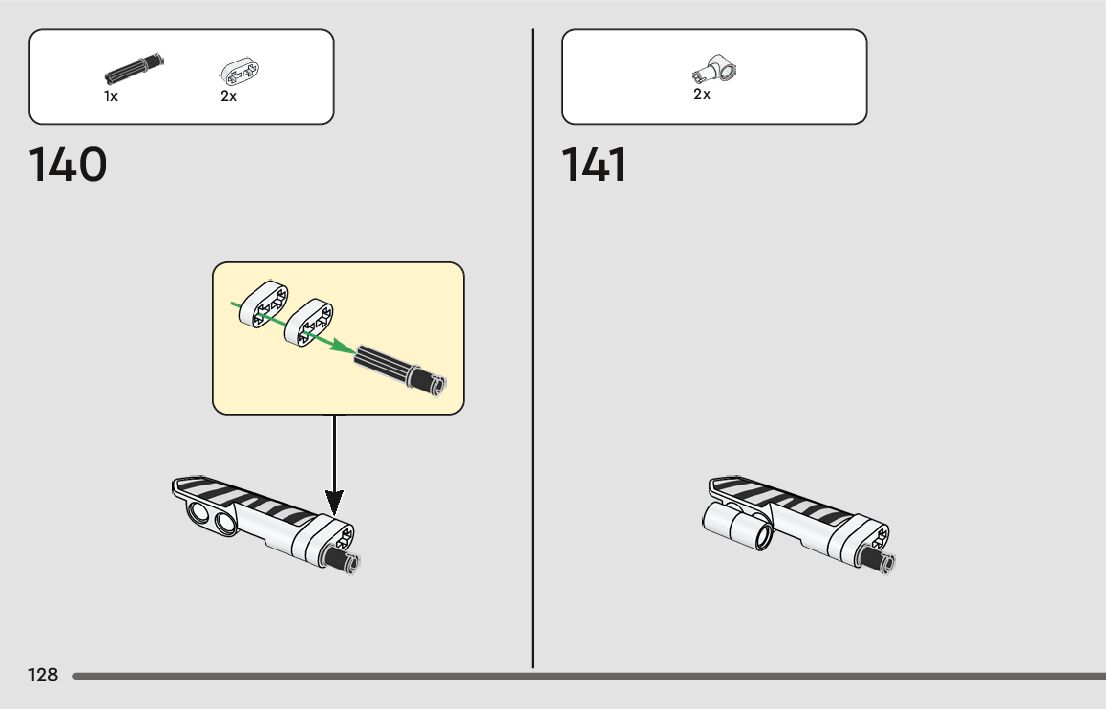 1x 2x

140

2x

141

128