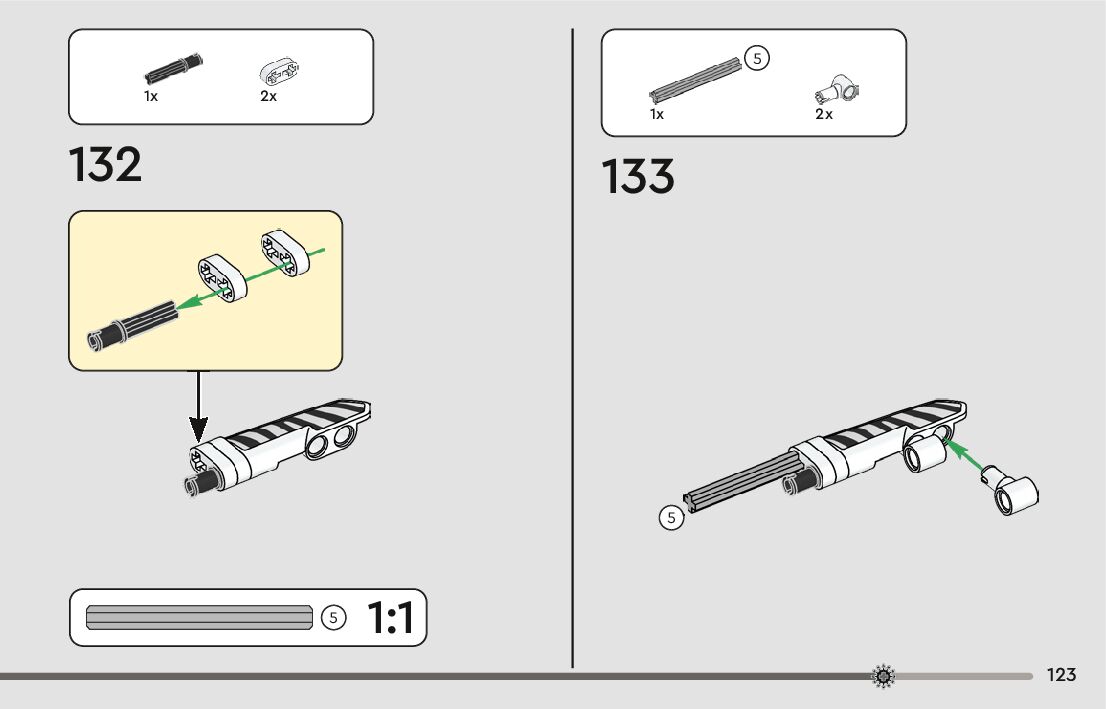 1x
2x

132

5

1:1

5

1x
2x

133

5

123