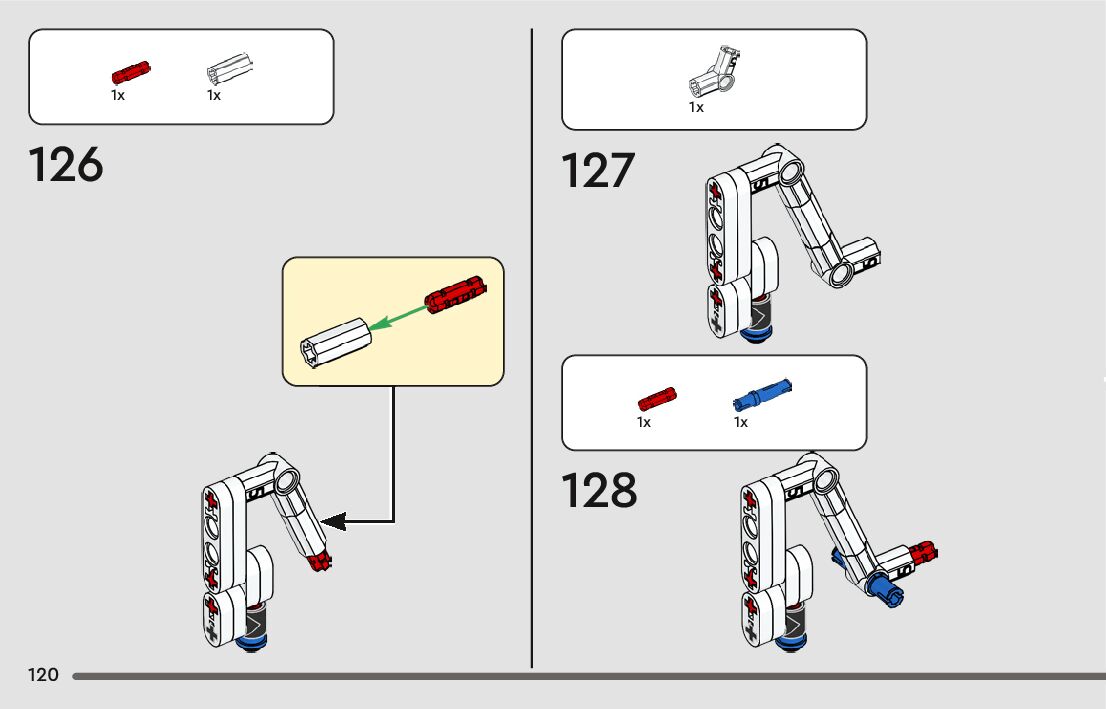 1x 1x

126

1x

127

1x 1x

128

120