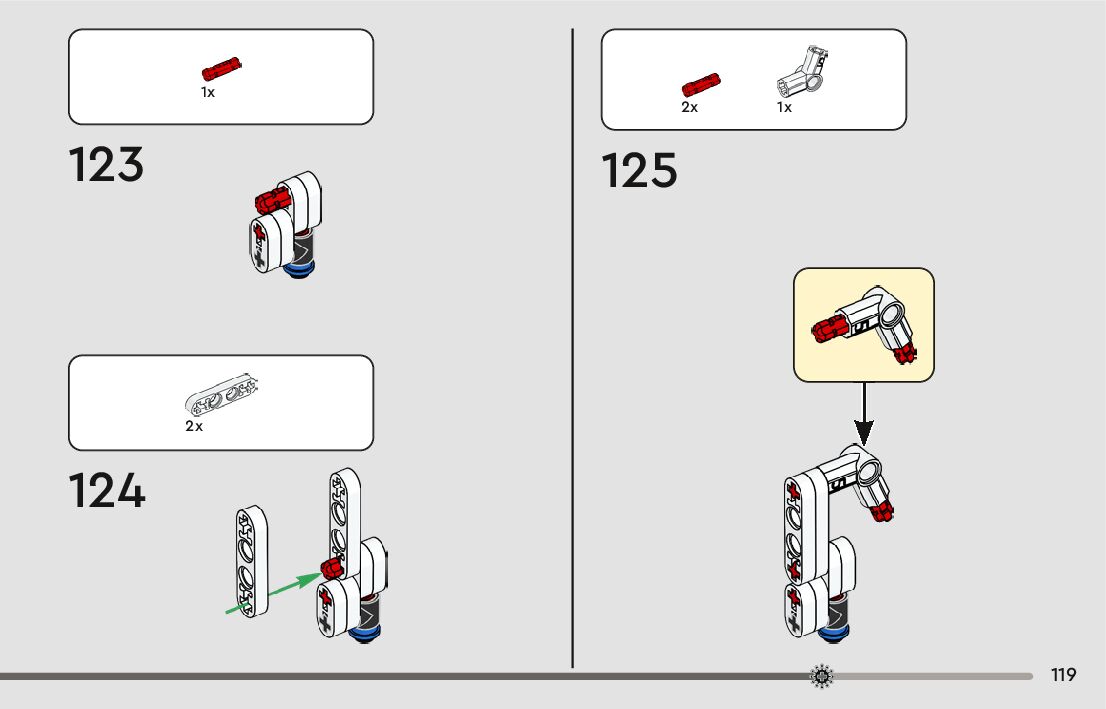 1x

123

2x

124

2x 1x

125

119