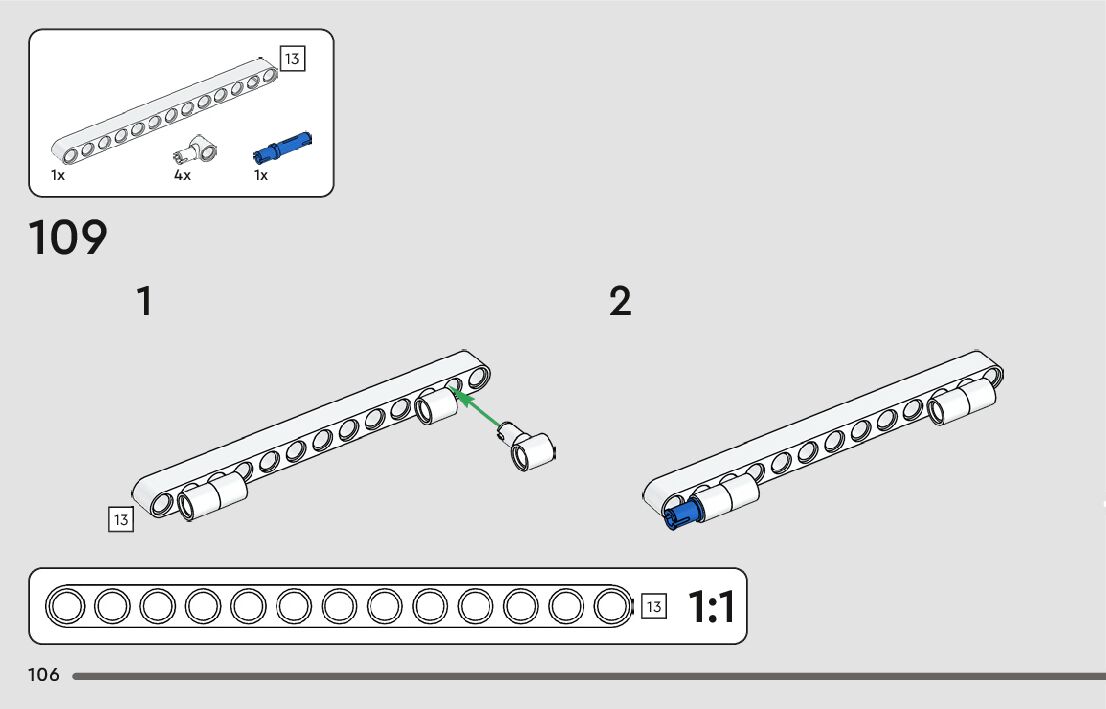 13

1x 4x 1x

109

1

2

13

13 1:1

106