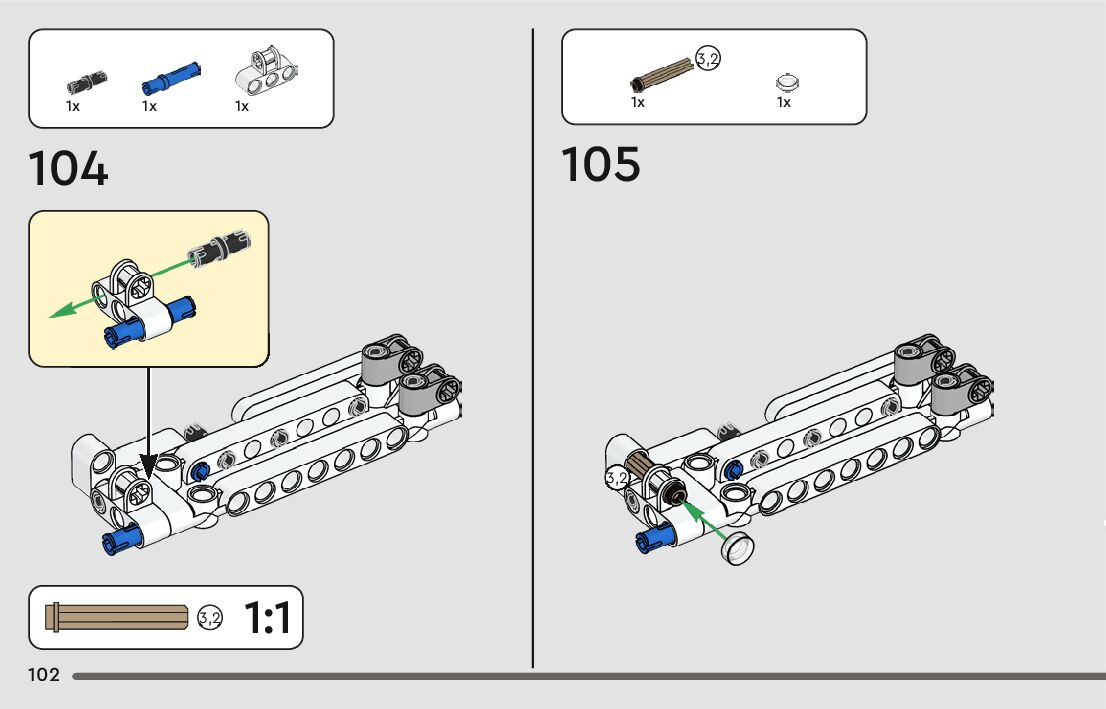 1x 1x 1x

104

3,2 1:1

102

3,2
1x 1x

105

3,2