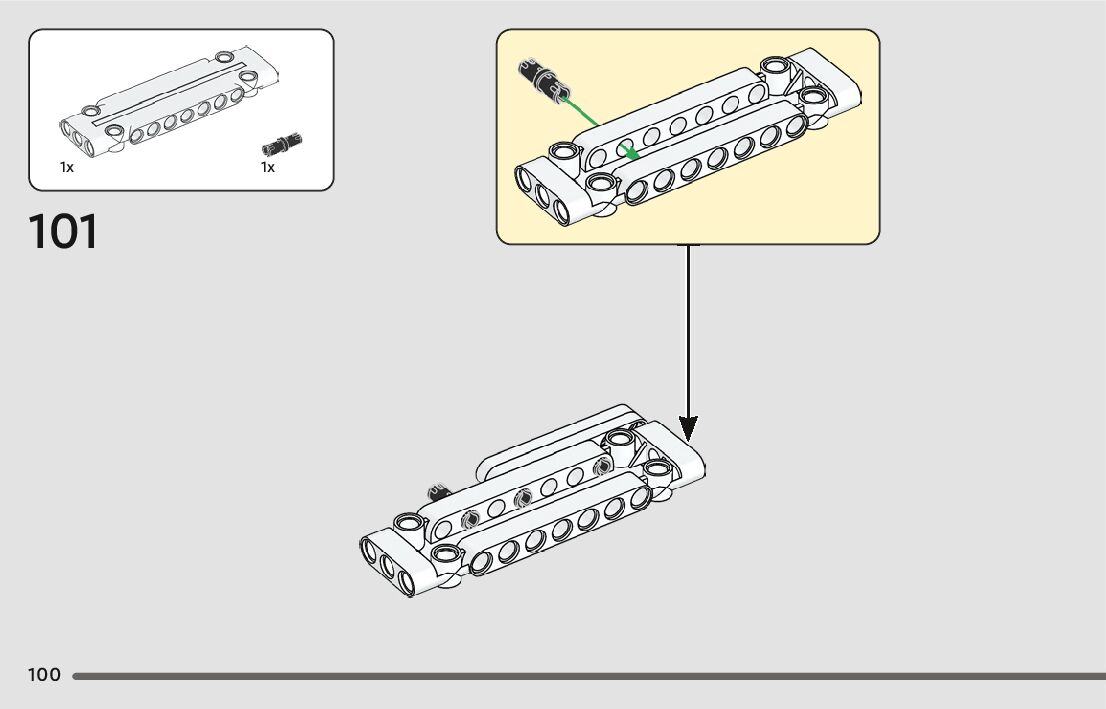 1x

1x

101

100