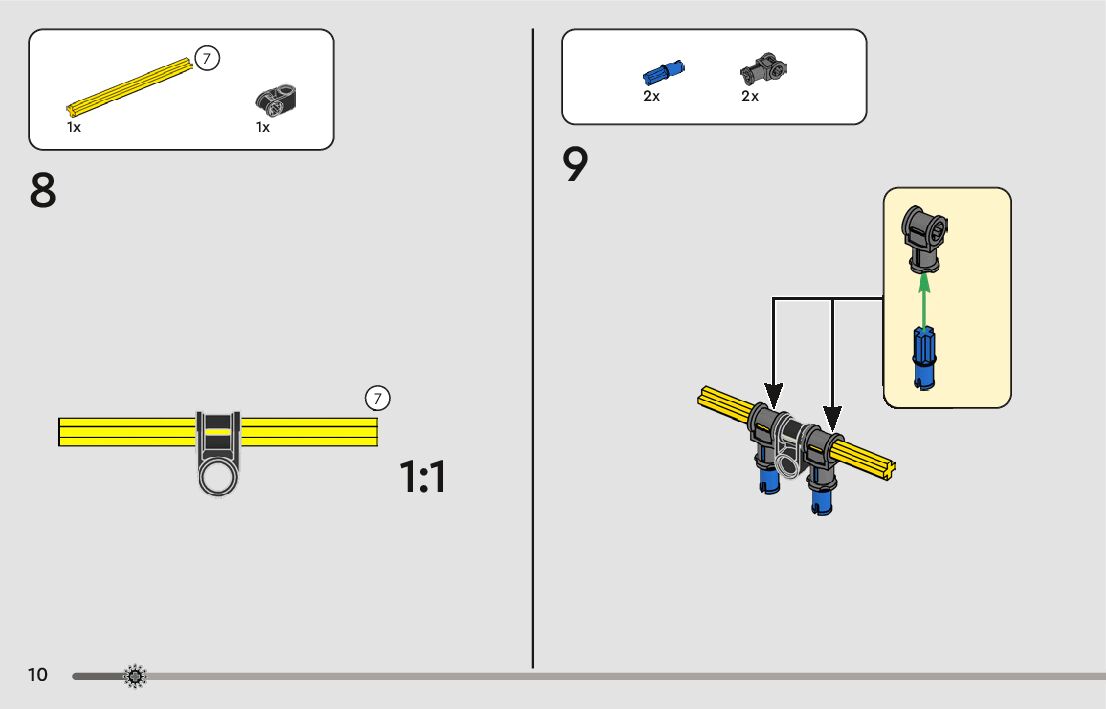 7

1x

1x

8

7

1:1

2x

2x

9

10