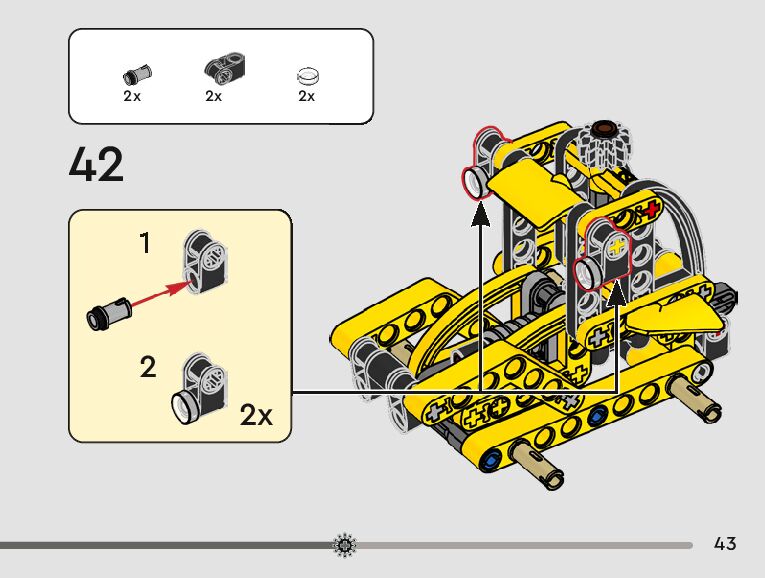 2x 2x 2x

42

1

2

2x

43