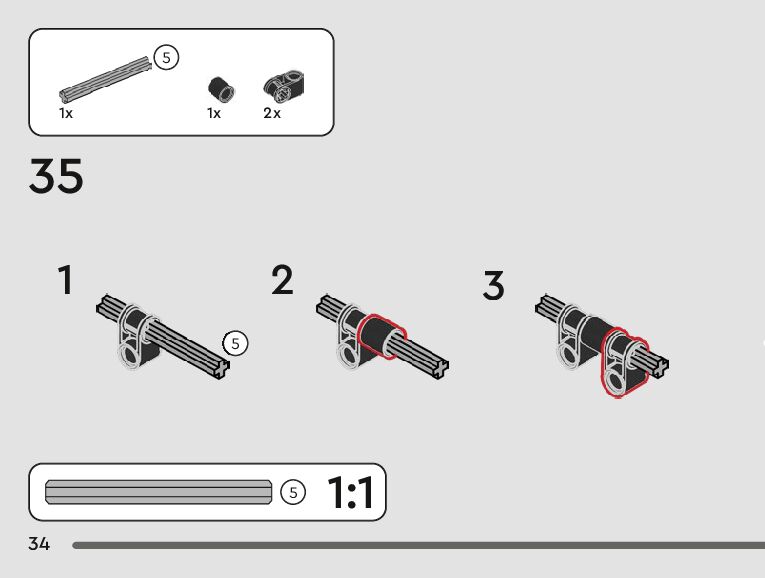 5

1x

1x

2x

35

1

5

2

3

5

1:1

34