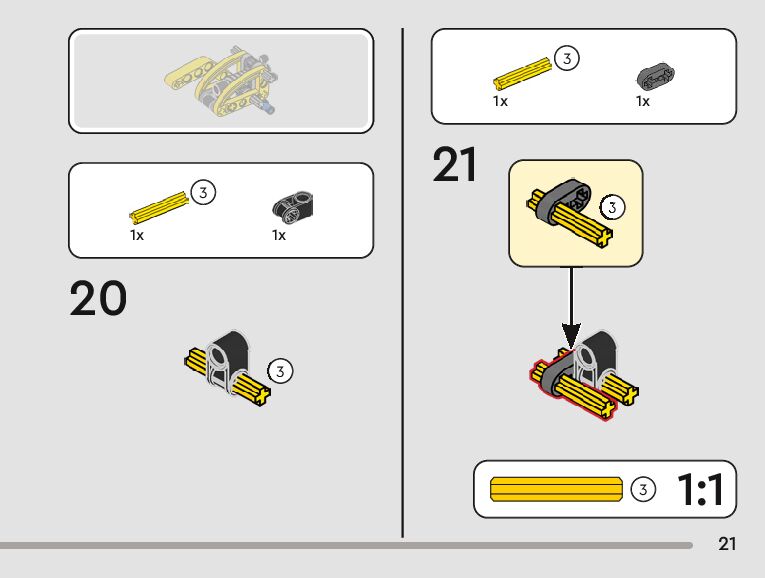 3
1x
1x

20

3

3
1x
1x

21

3

3 1:1

21