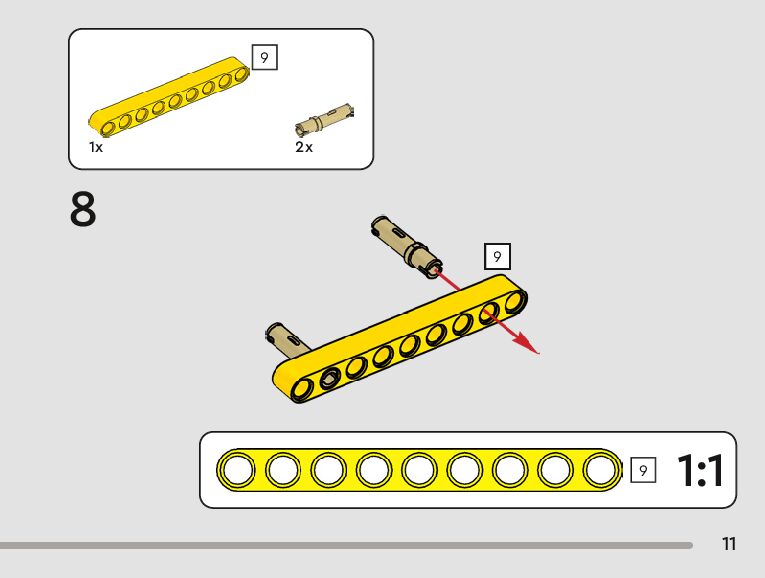 9
1x
2x

8

9

9 1:1

11