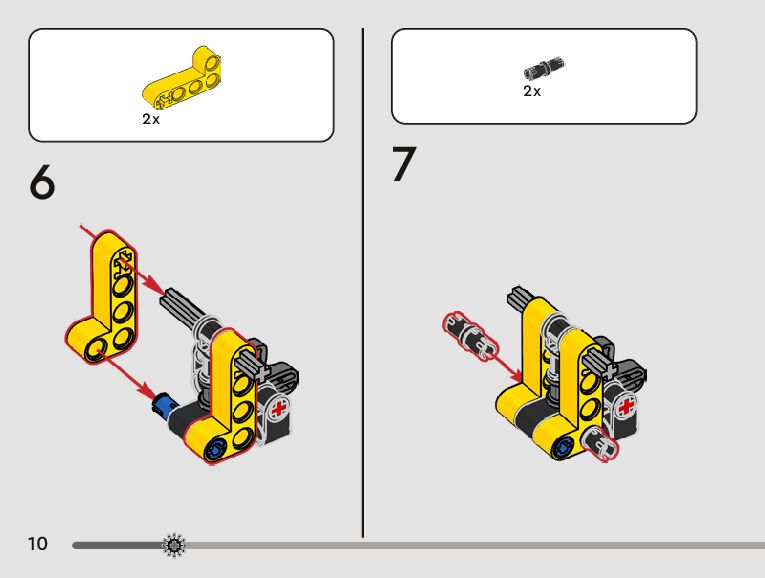 2x

6

2x

7

10