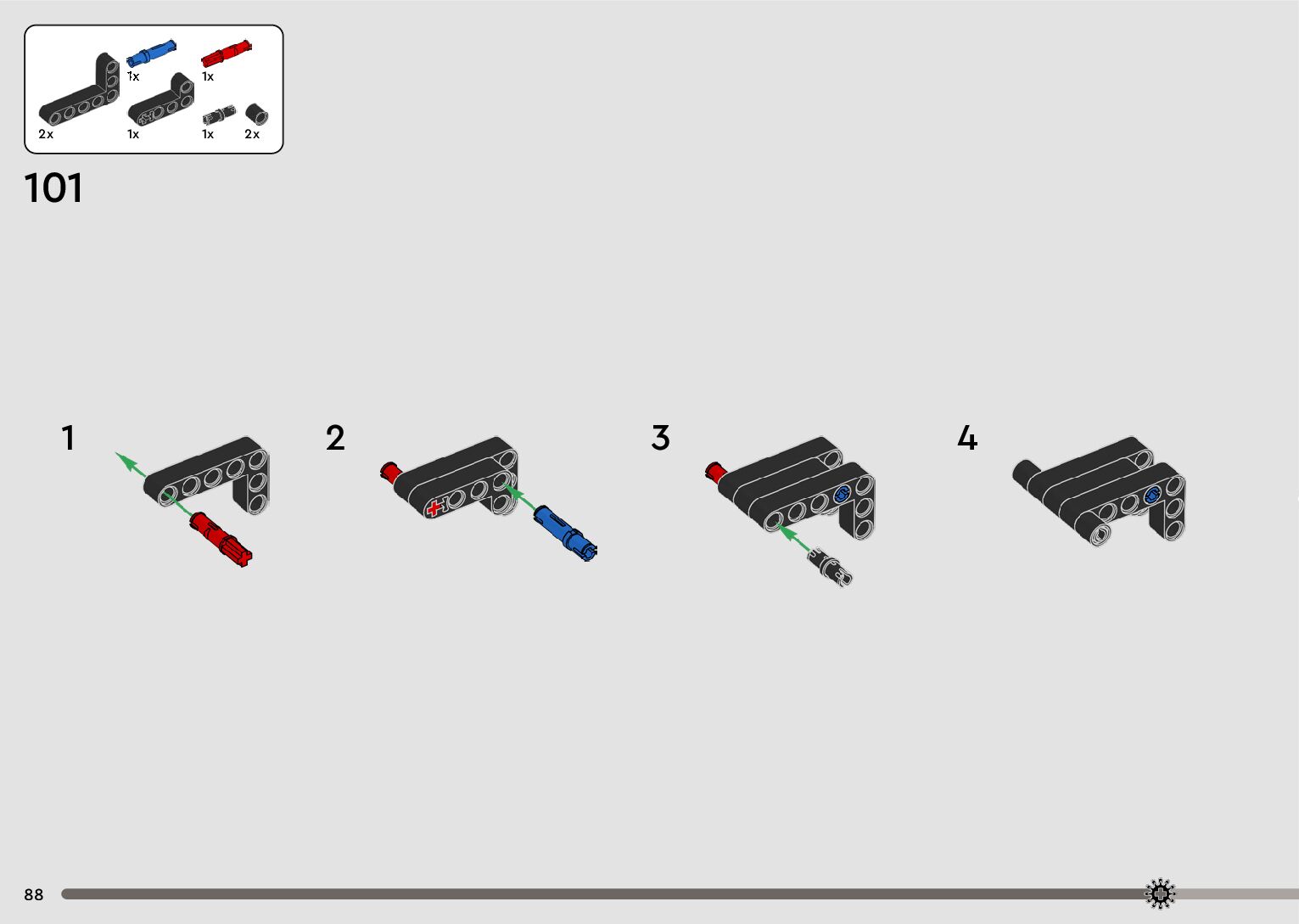 1x 1x
2x 1x 1x 2x

101

1

2

3

4

88