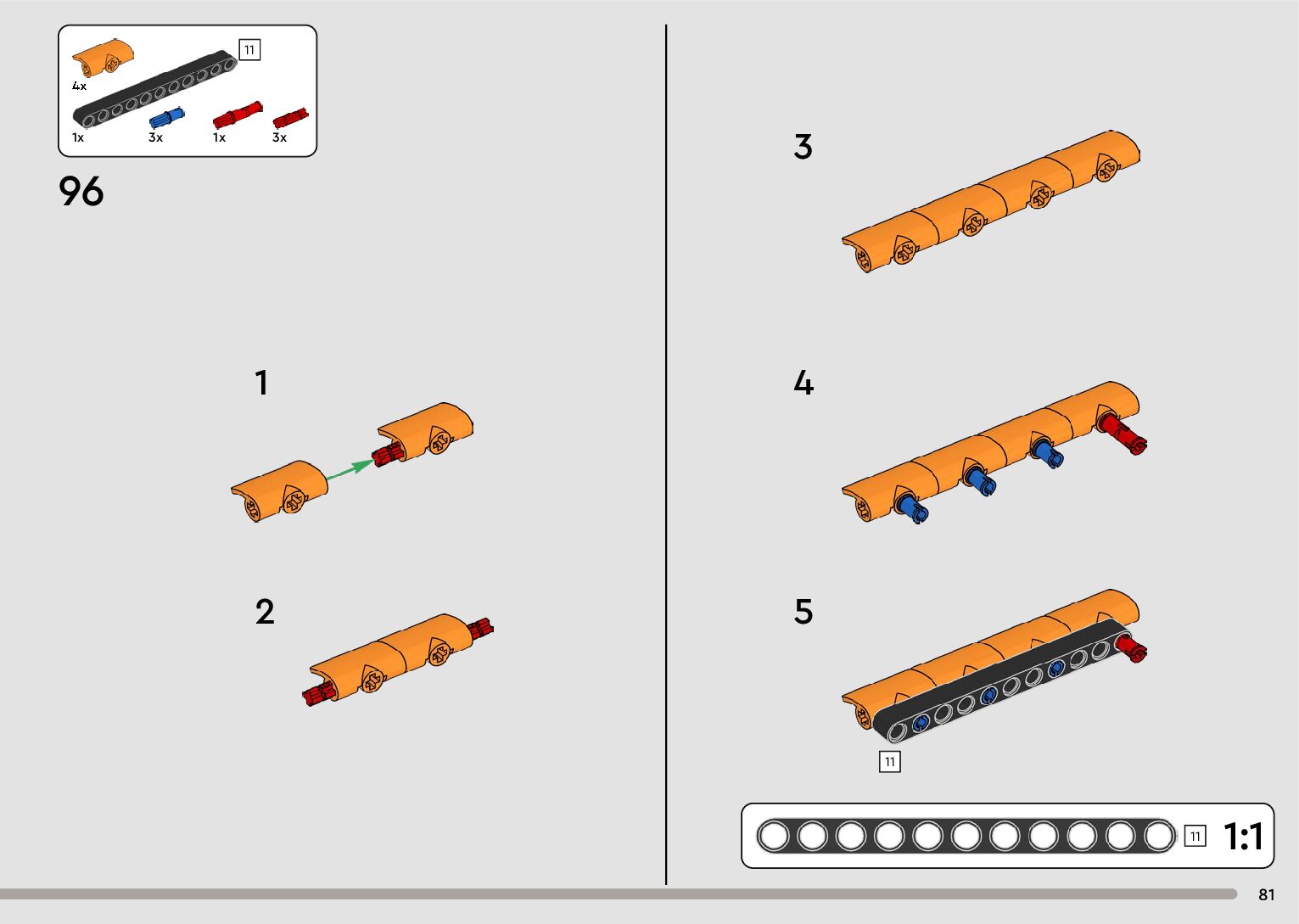 11
4x
1x
3x
1x
3x

96

1

2

3

4

5

11

11
1:1

81