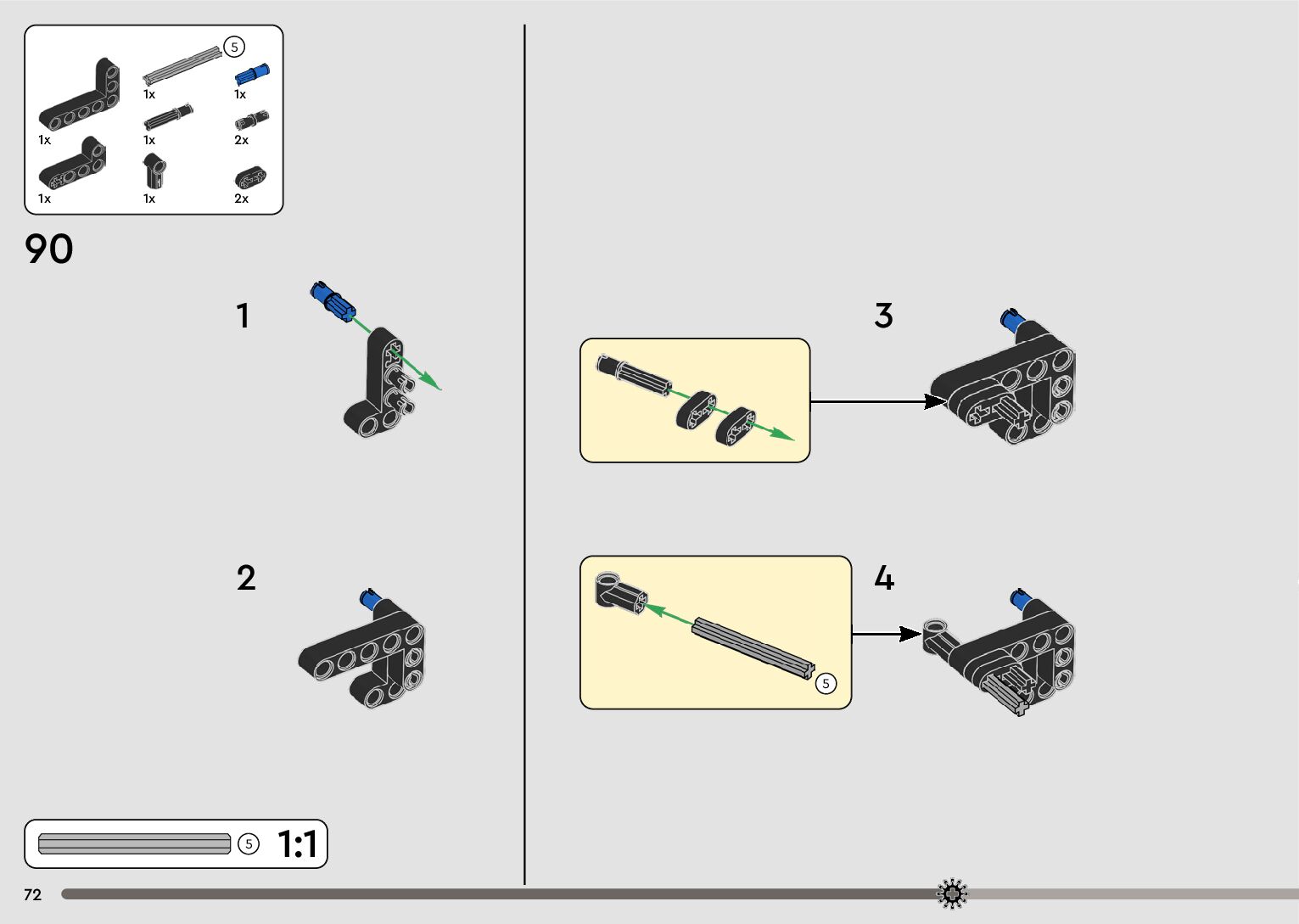 5
1x
1x
1x
1x
2x
1x
1x
2x

90

1

2

3

4

5

5 1:1

72