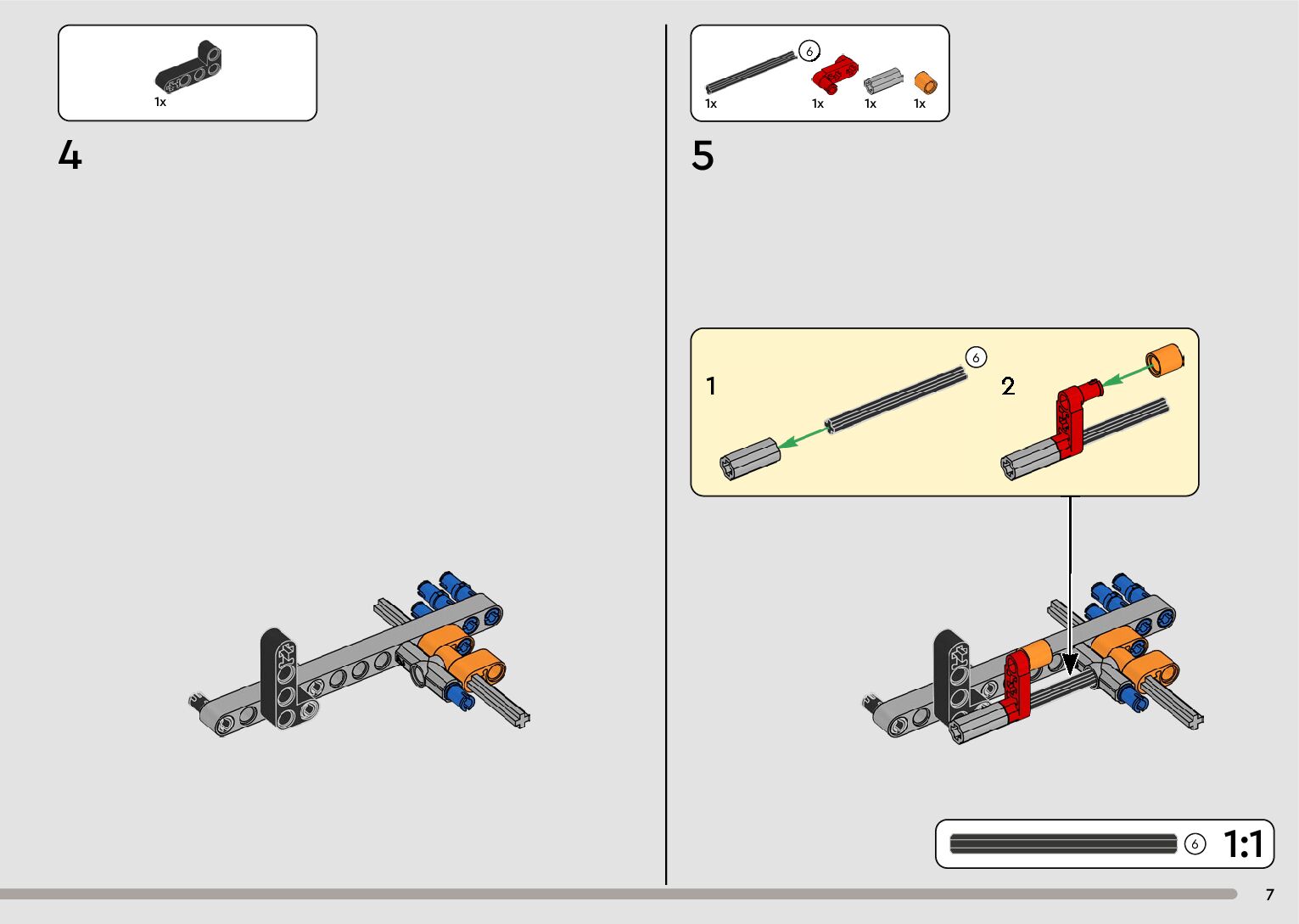 1x

4

6

1x 1x 1x 1x

5

1

6

2

6 1:1

7