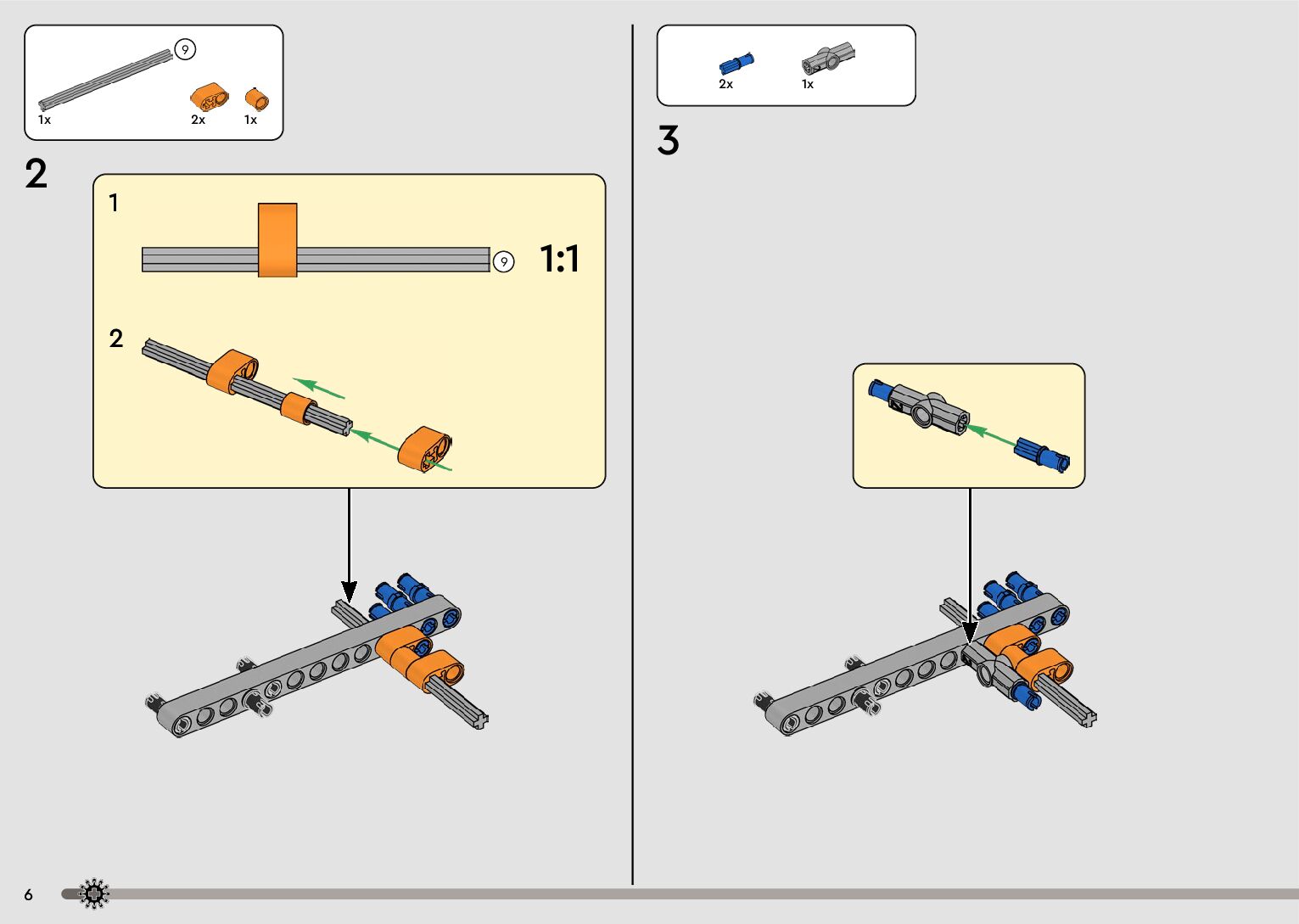 9
1x
2x
1x

2

1

9
1:1

2

2x
1x

3

6