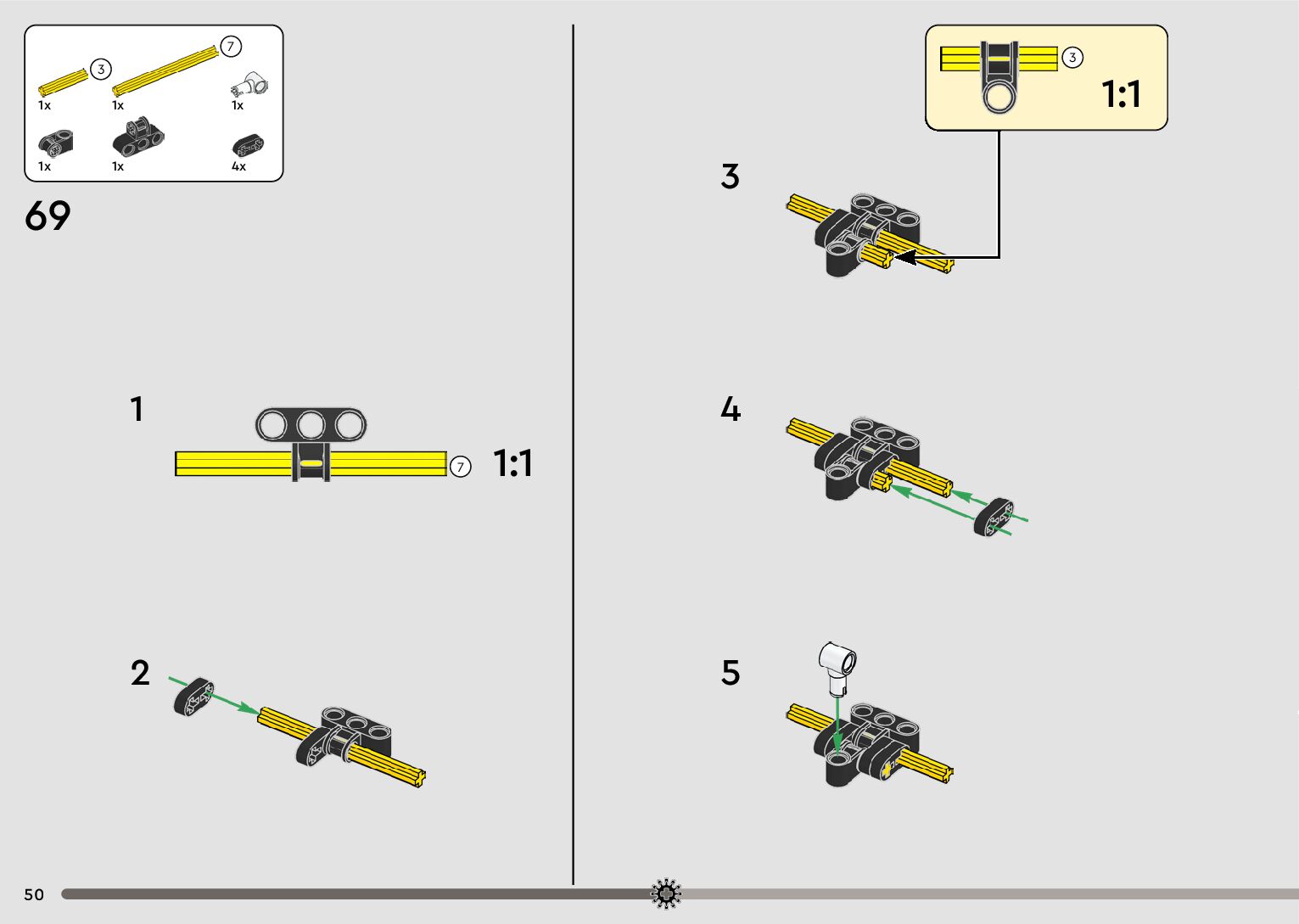 3
7
1x
1x
1x
1x
1x
4x

69

1

7

1:1

2

3

1:1

3

4

5

50