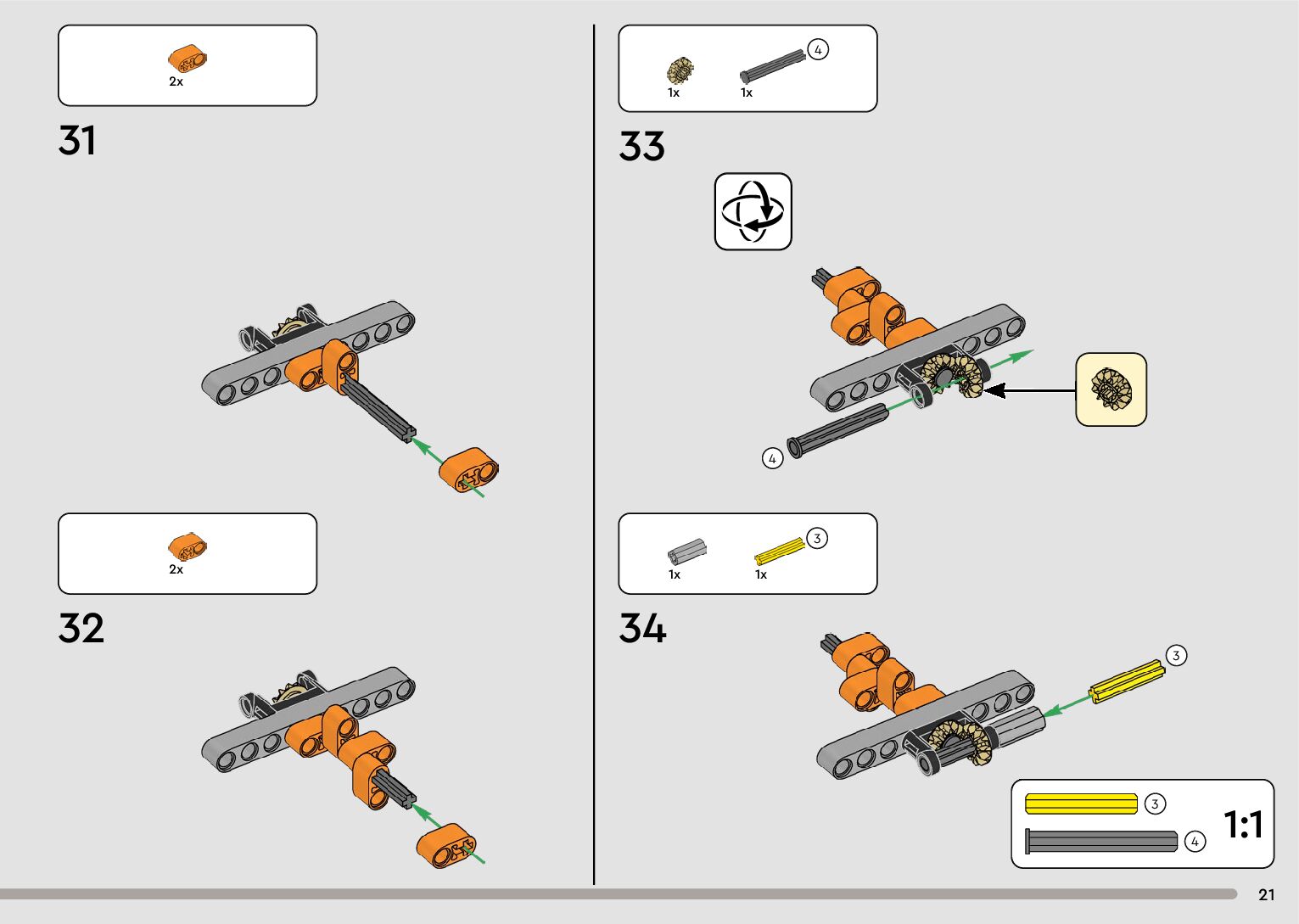 2x

31

2x

32

1x 1x 4

33

4

1x 1x 3

34

3

3

4

1:1

21