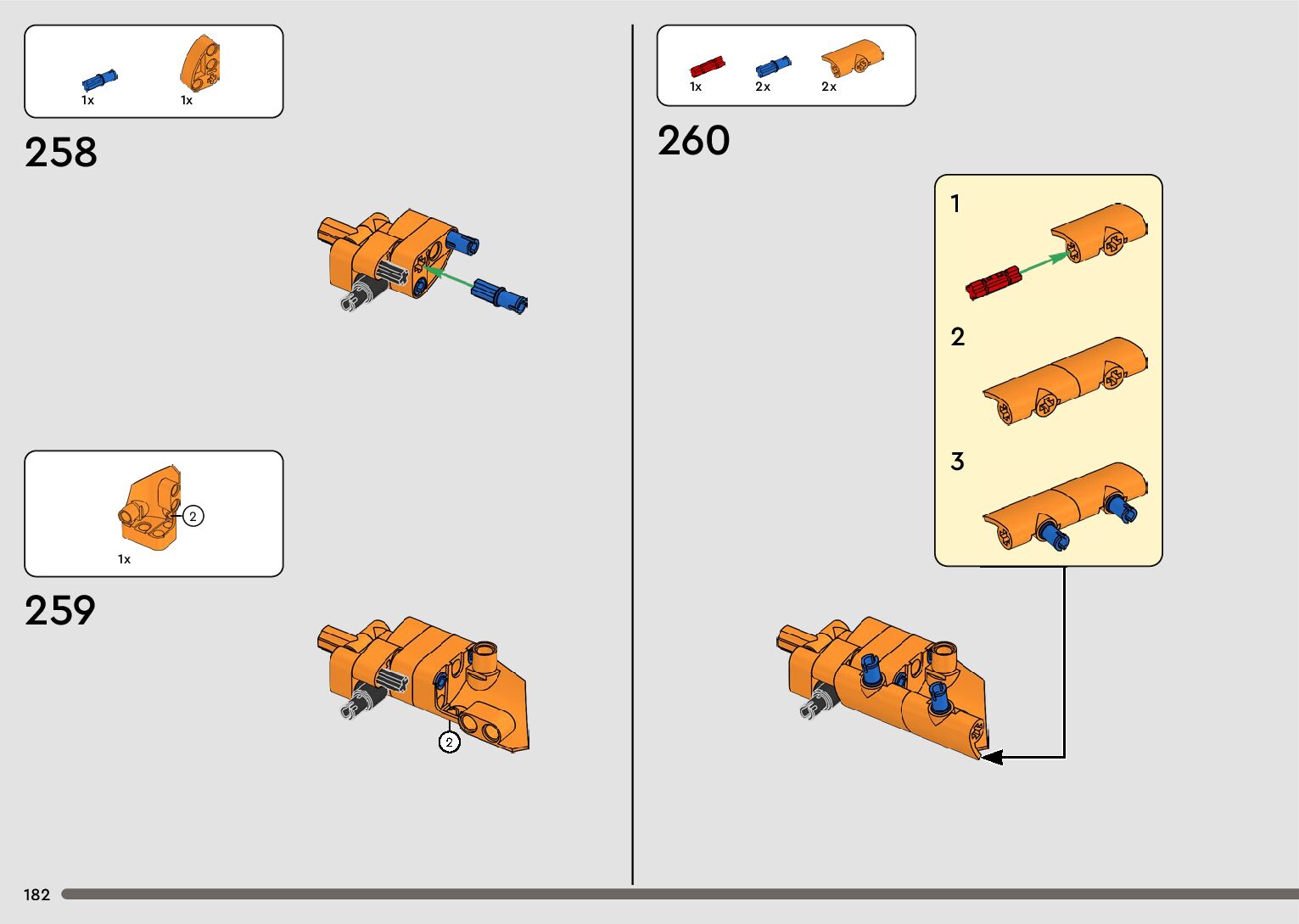 1x 1x

258

2

1x

259

2

1x 2x 2x

260

1

2

3

182