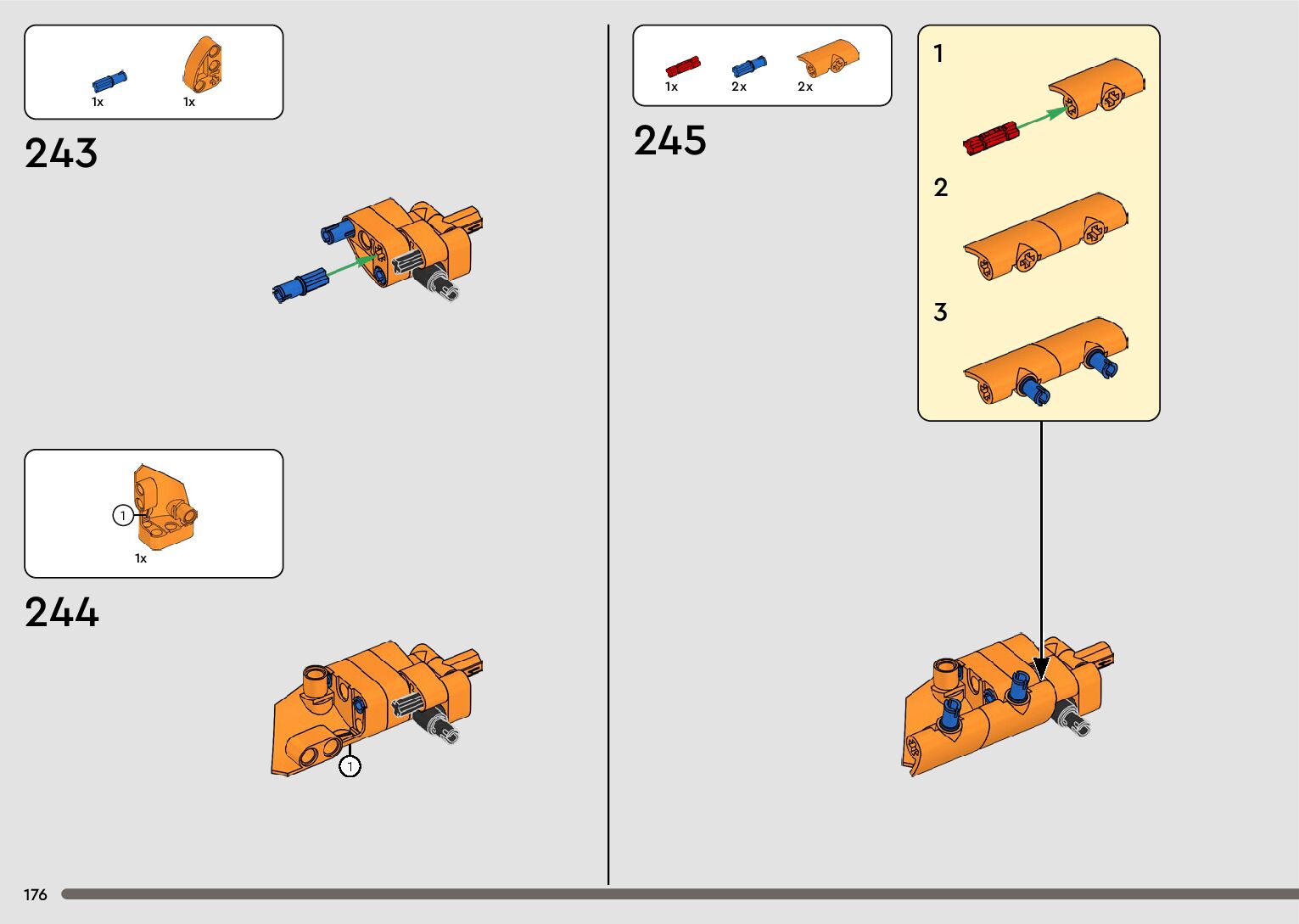 1x 1x

243

1

1x

244

1

1x 2x 2x

245

1

2

3

176