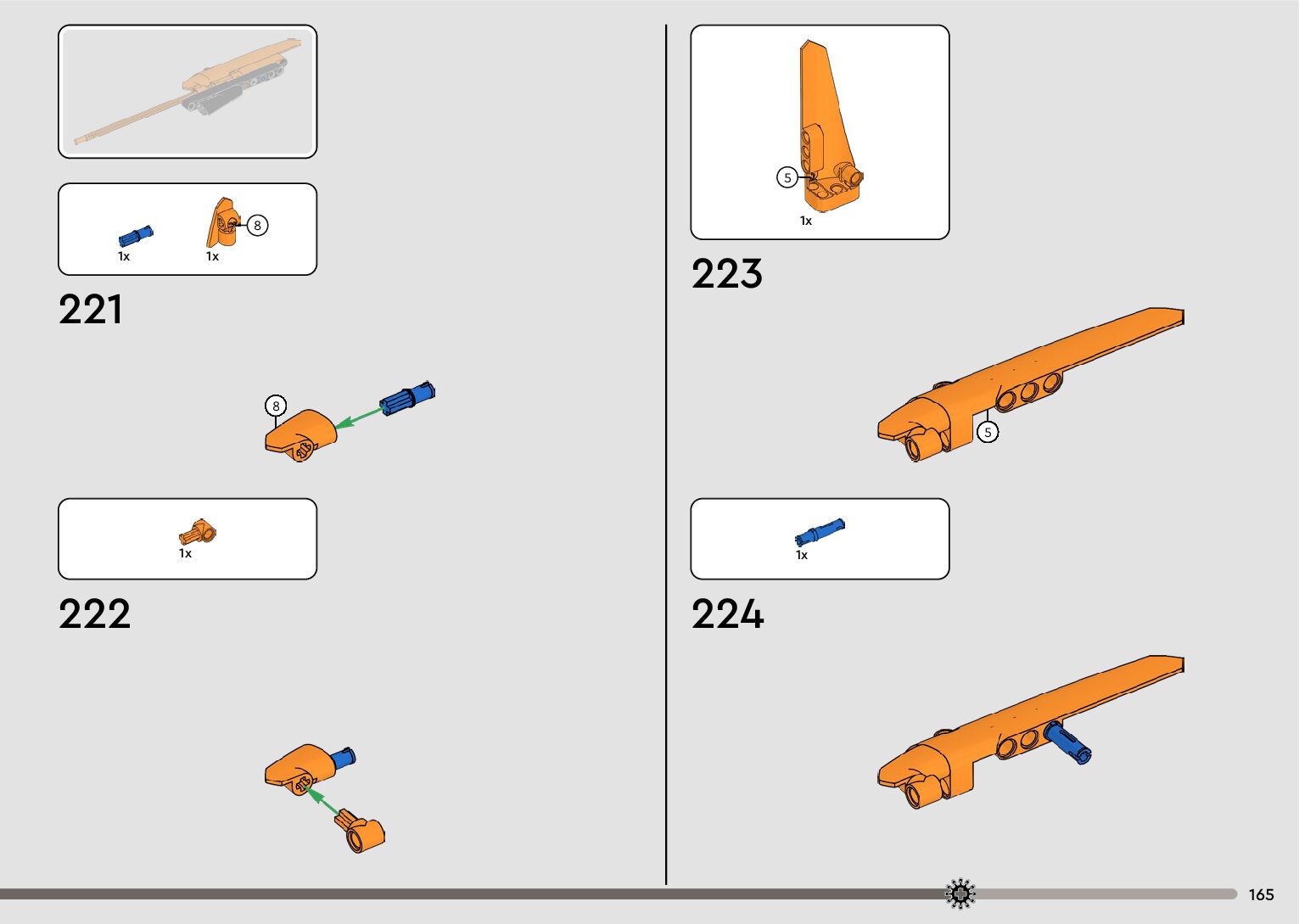 1x

1x

8

221

8

1x

222

5

1x

223

5

1x

224

165